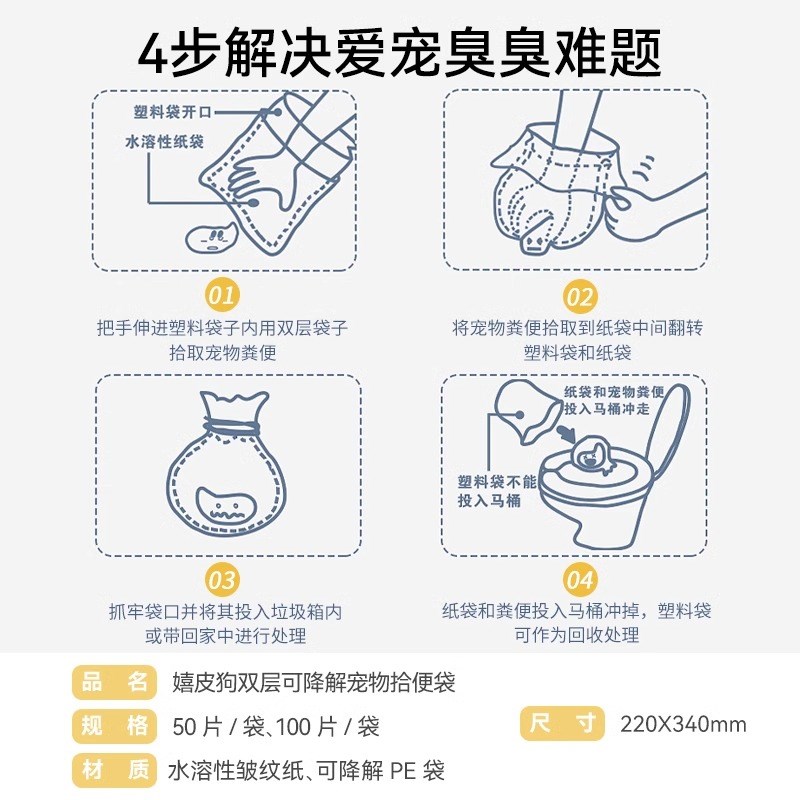 4步解决爱宠臭臭难题

塑料袋开口
水溶性纸袋

01
把手伸进塑料袋子内用双层袋子拾取宠物粪便

02
将宠物粪便拾取到纸袋中间翻转塑料袋和纸袋

03
抓牢袋口并将其投入垃圾箱内或带回家中进行处理

纸袋和宠物粪便投入马桶冲走
塑料袋不能投入马桶

04
纸袋和粪便投入马桶冲掉，塑料袋可作为回收处理

品 名 嬉皮狗双层可降解宠物拾便袋
规 格 50 片 / 袋、100 片 / 袋
尺 寸 220X340mm
材 质 水溶性皱纹纸、可降解 PE 袋