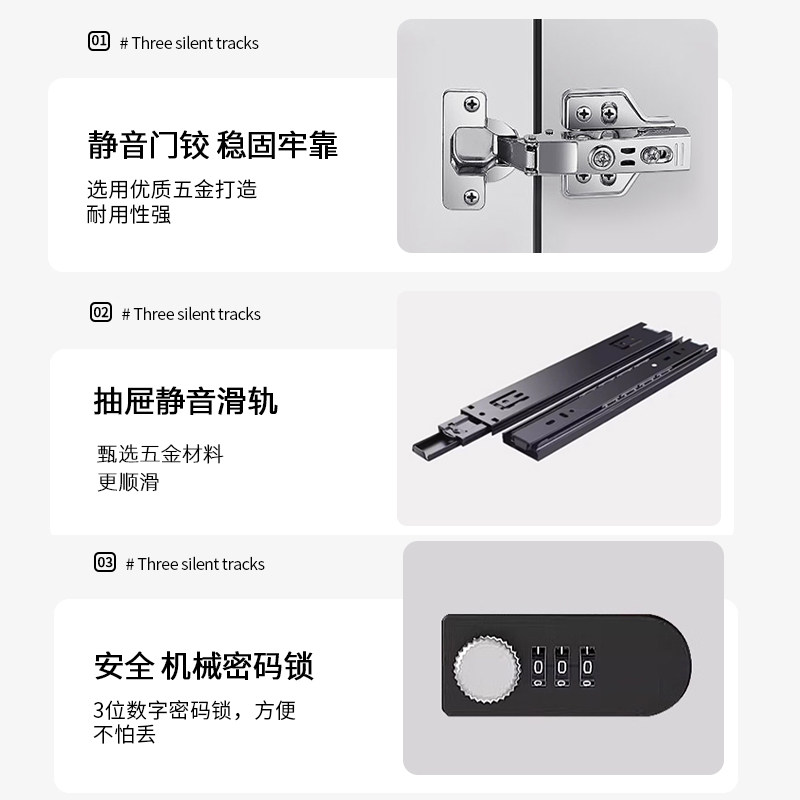 01 # Three silent tracks

静音门铰 稳固牢靠

选用优质五金打造
耐用性强

02 # Three silent tracks

抽屉静音滑轨

甄选五金材料
更顺滑

03 # Three silent tracks

安全 机械密码锁

3位数字密码锁，方便
不怕丢

0 0 0