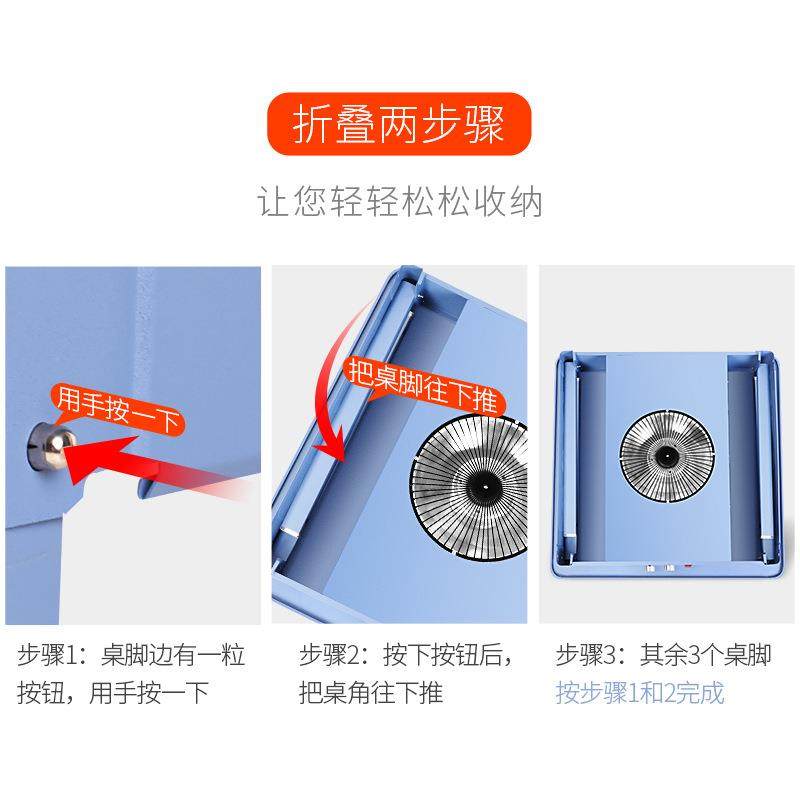 折叠两步骤

让您轻轻松松收纳

用手按一下

把桌脚往下推

步骤1：桌脚边有一粒按钮，用手按一下

步骤2：按下按钮后，把桌角往下推

步骤3：其余3个桌脚按步骤1和2完成