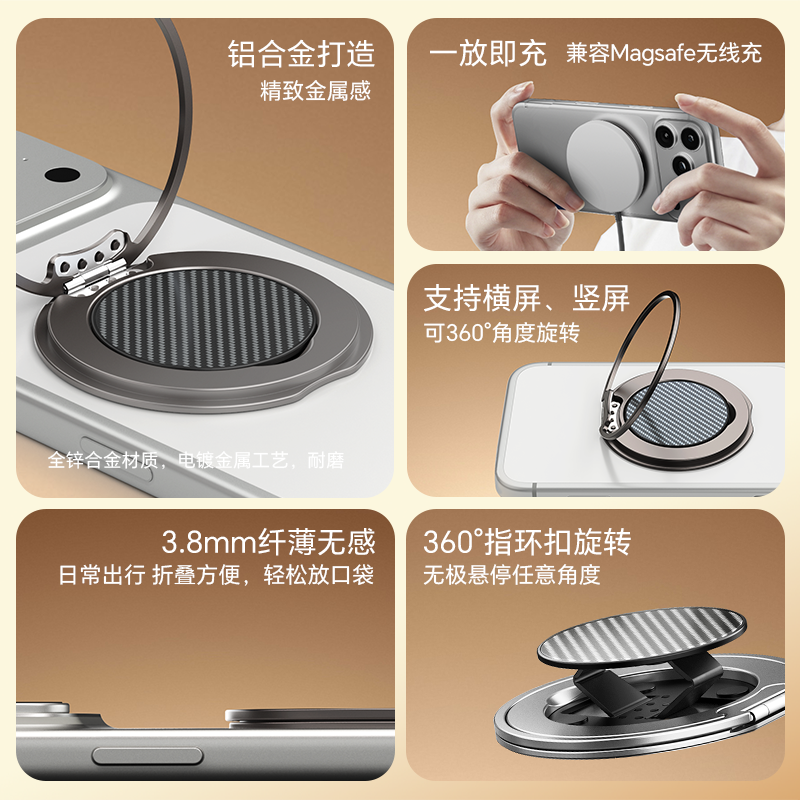 铝合金打造
精致金属感

全锌合金材质，电镀金属工艺，耐磨

一放即充 兼容Magsafe无线充

支持横屏、竖屏
可360°角度旋转

3.8mm纤薄无感
日常出行 折叠方便，轻松放口袋

360°指环扣旋转
无极悬停任意角度