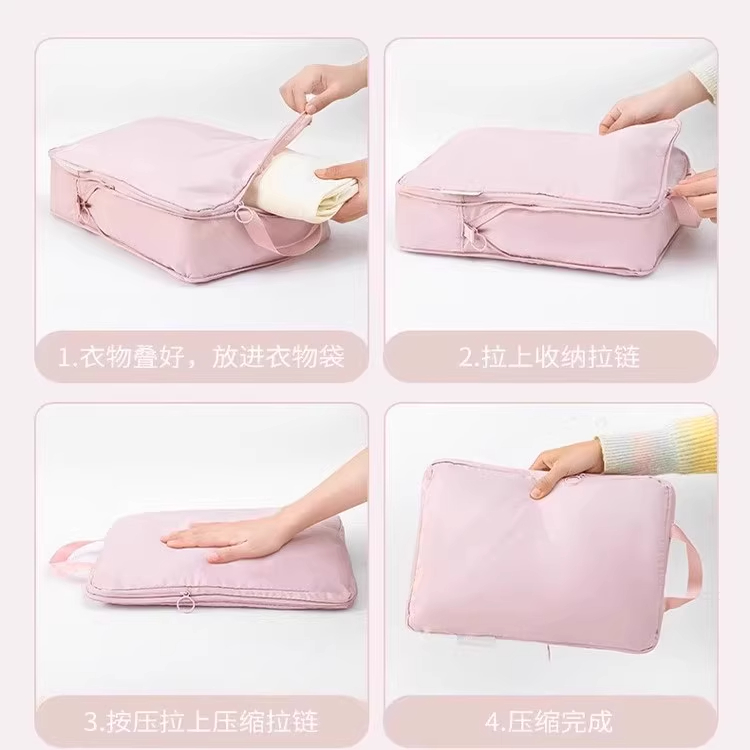 1.衣物叠好，放进衣物袋

2.拉上收纳拉链

3.按压拉上压缩拉链

4.压缩完成