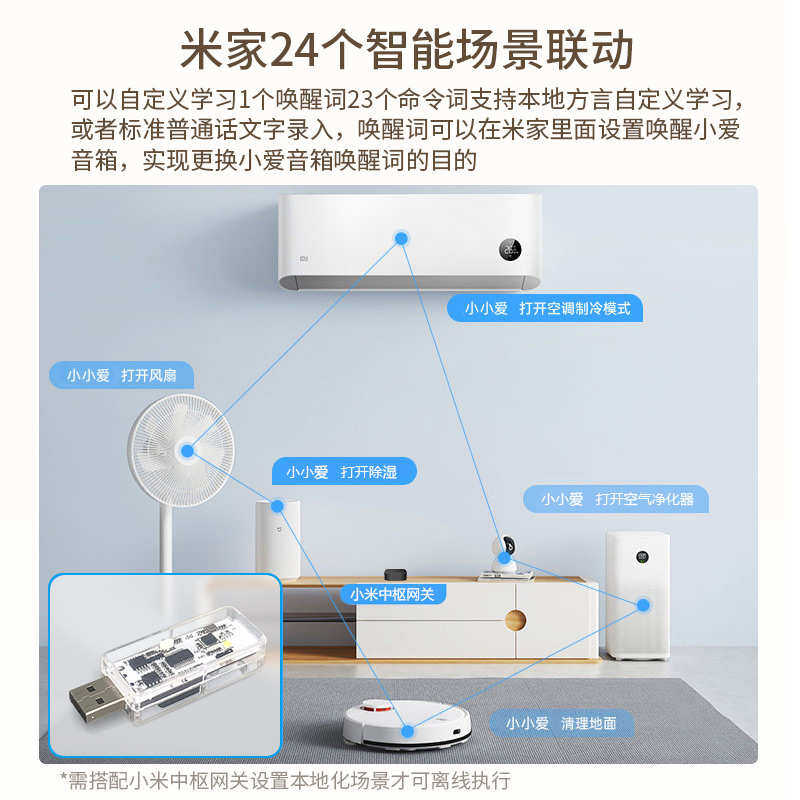 米家24个智能场景联动

可以自定义学习1个唤醒词23个命令词支持本地方言自定义学习，或者标准普通话文字录入，唤醒词可以在米家里面设置唤醒小爱音箱，实现更换小爱音箱唤醒词的目的

小小爱 打开空调制冷模式

小小爱 打开风扇

小小爱 打开除湿

小小爱 打开空气净化器

小米中枢网关

小小爱 清理地面

*需搭配小米中枢网关设置本地化场景才可离线执行