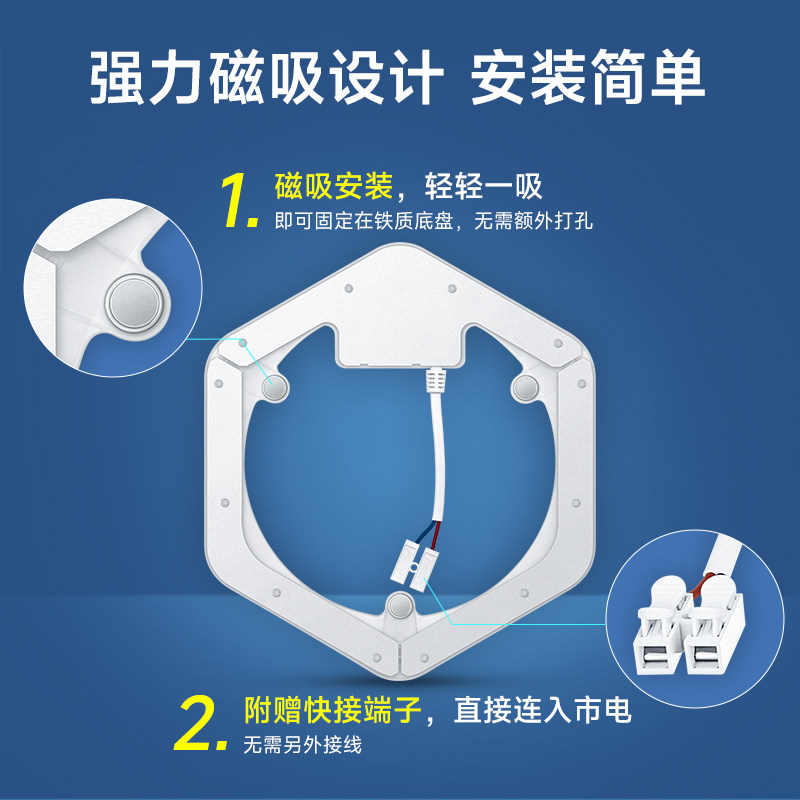 强力磁吸设计 安装简单

1. 磁吸安装，轻轻一吸
即可固定在铁质底盘，无需额外打孔

2. 附赠快接端子，直接连入市电
无需另外接线