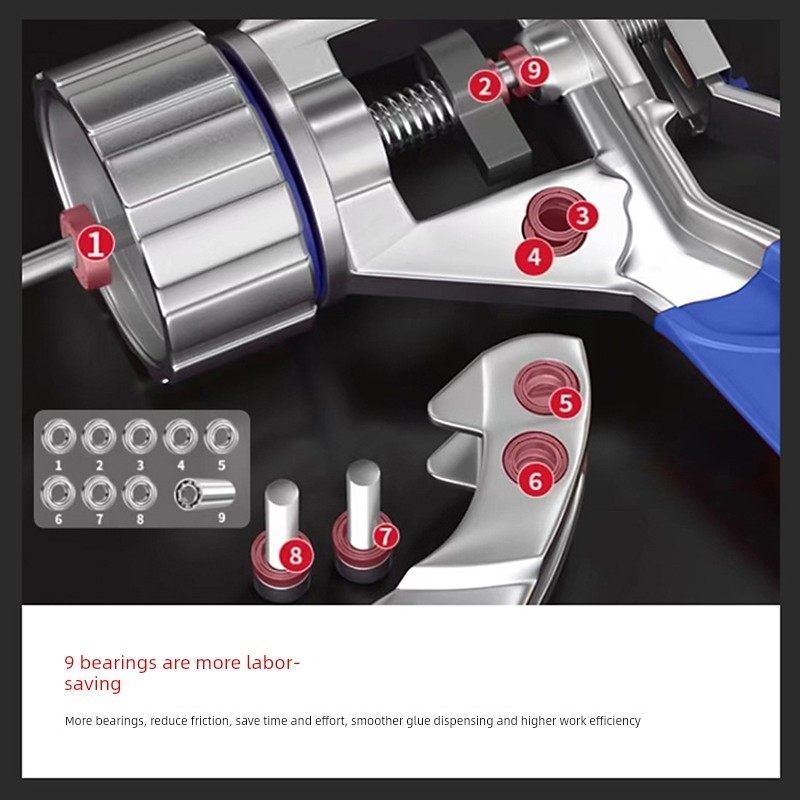 1
2
9
3
4
5
6
1 2 3 4 5
6 7 8 9
8
7

9 bearings are more labor-saving

More bearings, reduce friction, save time and effort, smoother glue dispensing and higher work efficiency