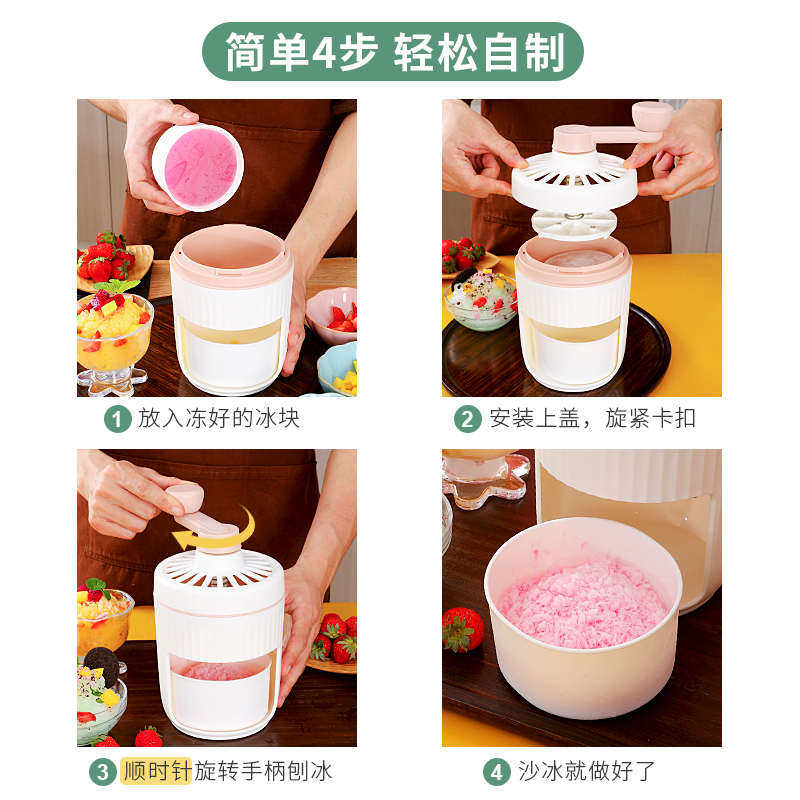 简单4步 轻松自制

1 放入冻好的冰块

2 安装上盖，旋紧卡扣

3 顺时针旋转手柄刨冰

4 沙冰就做好了