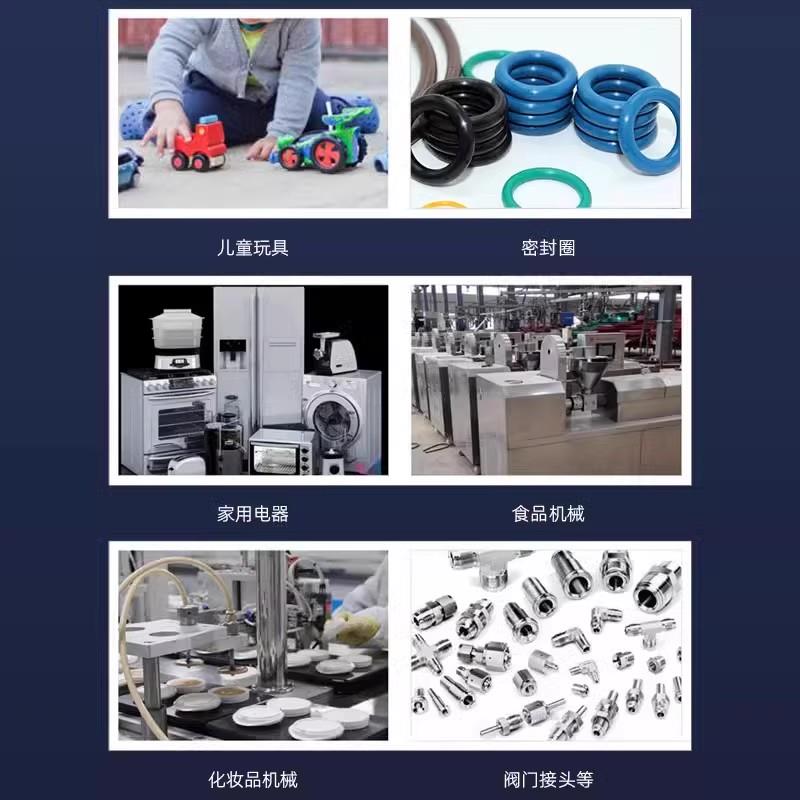 儿童玩具

密封圈

家用电器

食品机械

化妆品机械

阀门接头等