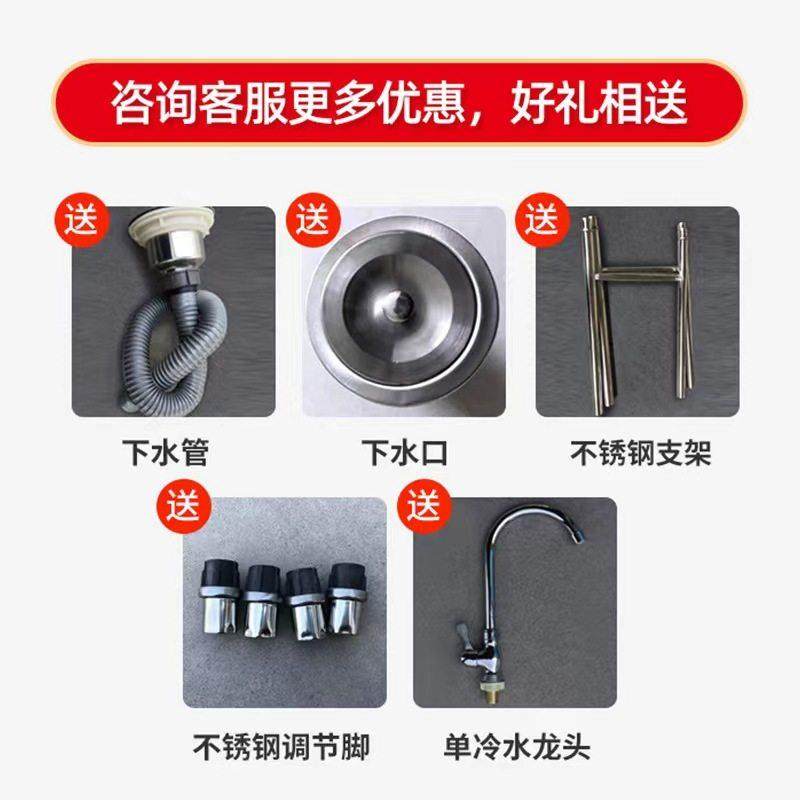 咨询客服更多优惠，好礼相送

送
下水管

送
下水口

送
不锈钢支架

送
不锈钢调节脚

送
单冷水龙头