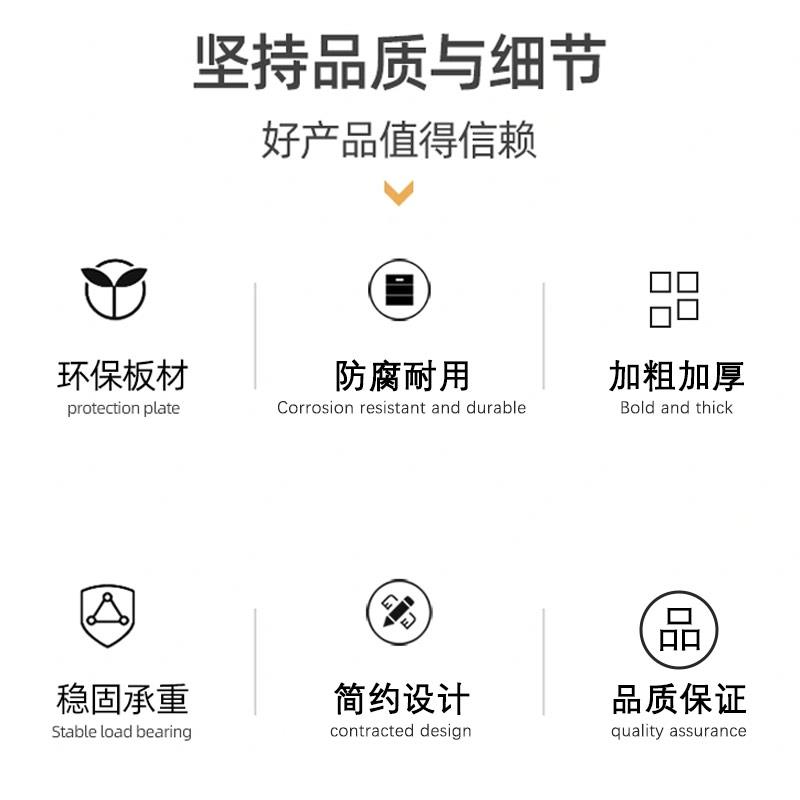 坚持品质与细节

好产品值得信赖

环保板材
protection plate

防腐耐用
Corrosion resistant and durable

加粗加厚
Bold and thick

稳固承重
Stable load bearing

简约设计
contracted design

品质保证
quality assurance