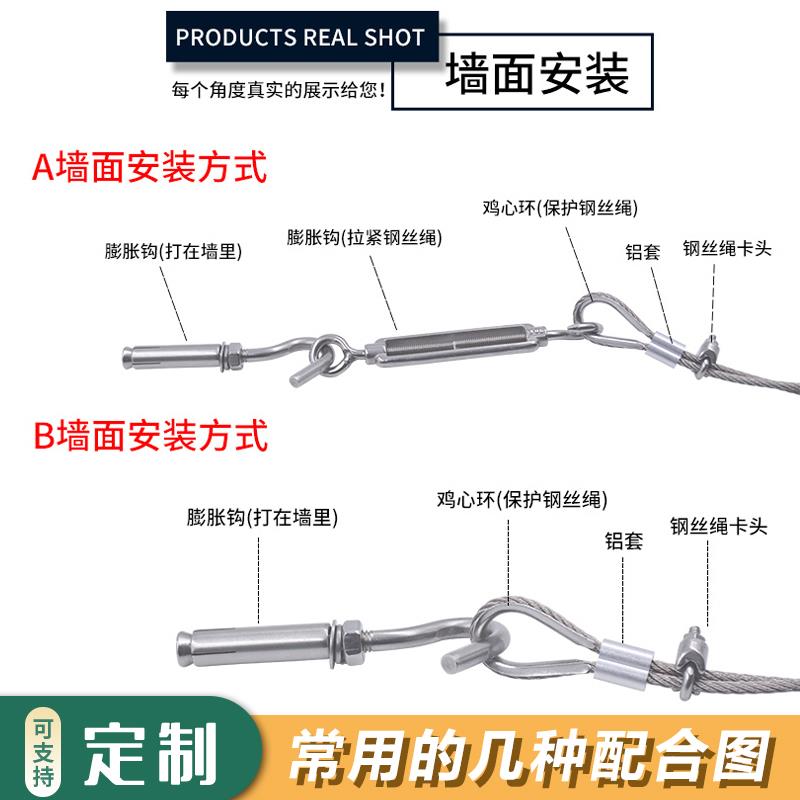 PRODUCTS REAL SHOT

每个角度真实的展示给您!

墙面安装

A墙面安装方式

膨胀钩(打在墙里)

膨胀钩(拉紧钢丝绳)

鸡心环(保护钢丝绳)

铝套

钢丝绳卡头

B墙面安装方式

膨胀钩(打在墙里)

鸡心环(保护钢丝绳)

铝套

钢丝绳卡头

可支持

定制

常用的几种配合图