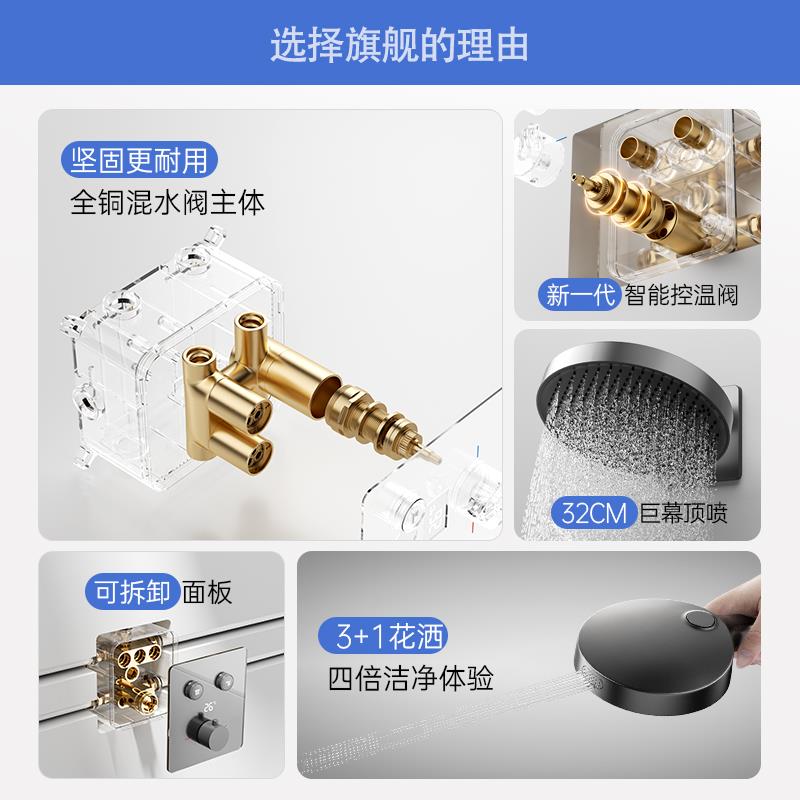 选择旗舰的理由

坚固更耐用
全铜混水阀主体

新一代 智能控温阀

32CM 巨幕顶喷

可拆卸 面板

26°

3+1花洒
四倍洁净体验