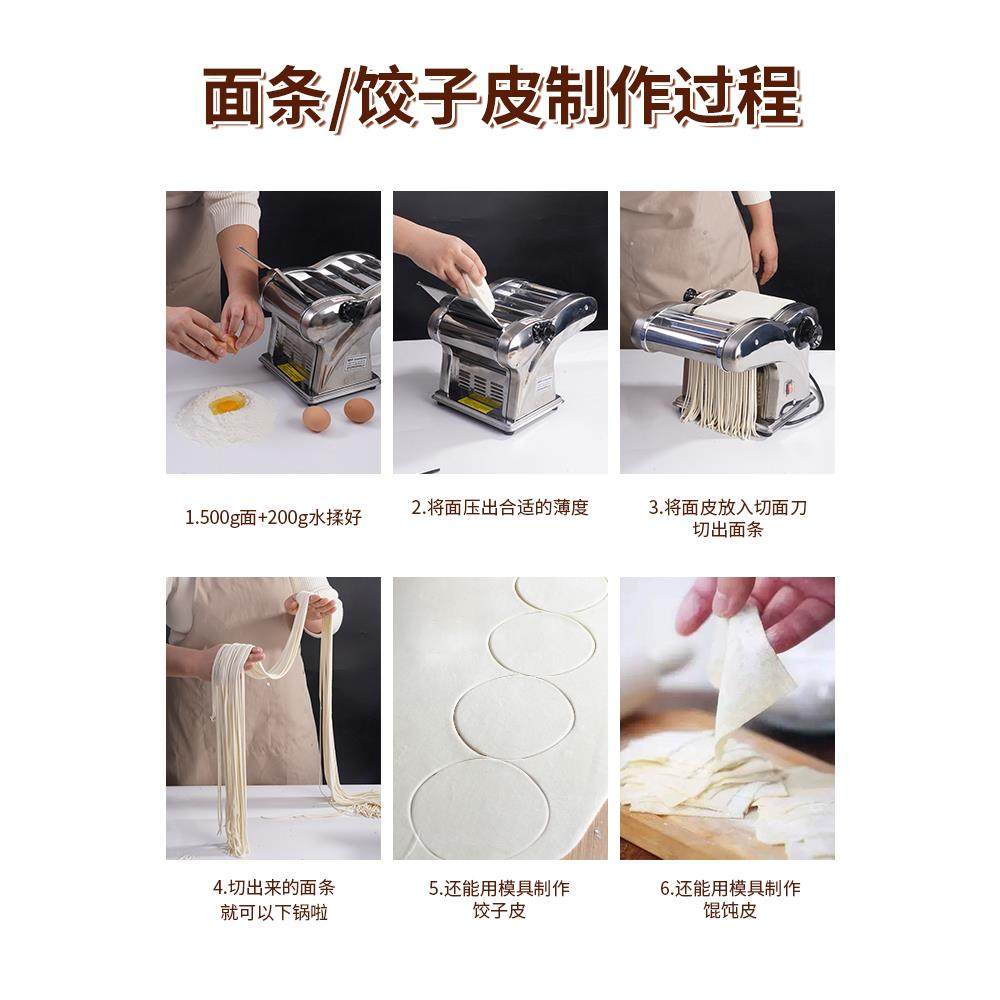 面条/饺子皮制作过程

1.500g面+200g水揉好

2.将面压出合适的薄度

3.将面皮放入切面刀切出面条

4.切出来的面条就可以下锅啦

5.还能用模具制作饺子皮

6.还能用模具制作馄饨皮