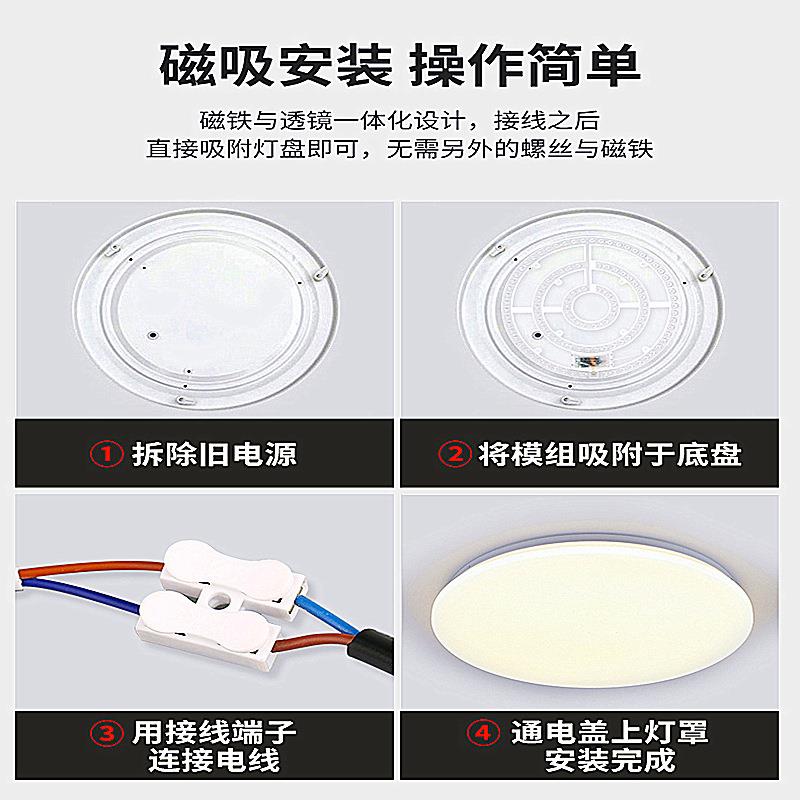 磁吸安装 操作简单

磁铁与透镜一体化设计，接线之后
直接吸附灯盘即可，无需另外的螺丝与磁铁

① 拆除旧电源

② 将模组吸附于底盘

③ 用接线端子
连接电线

④ 通电盖上灯罩
安装完成