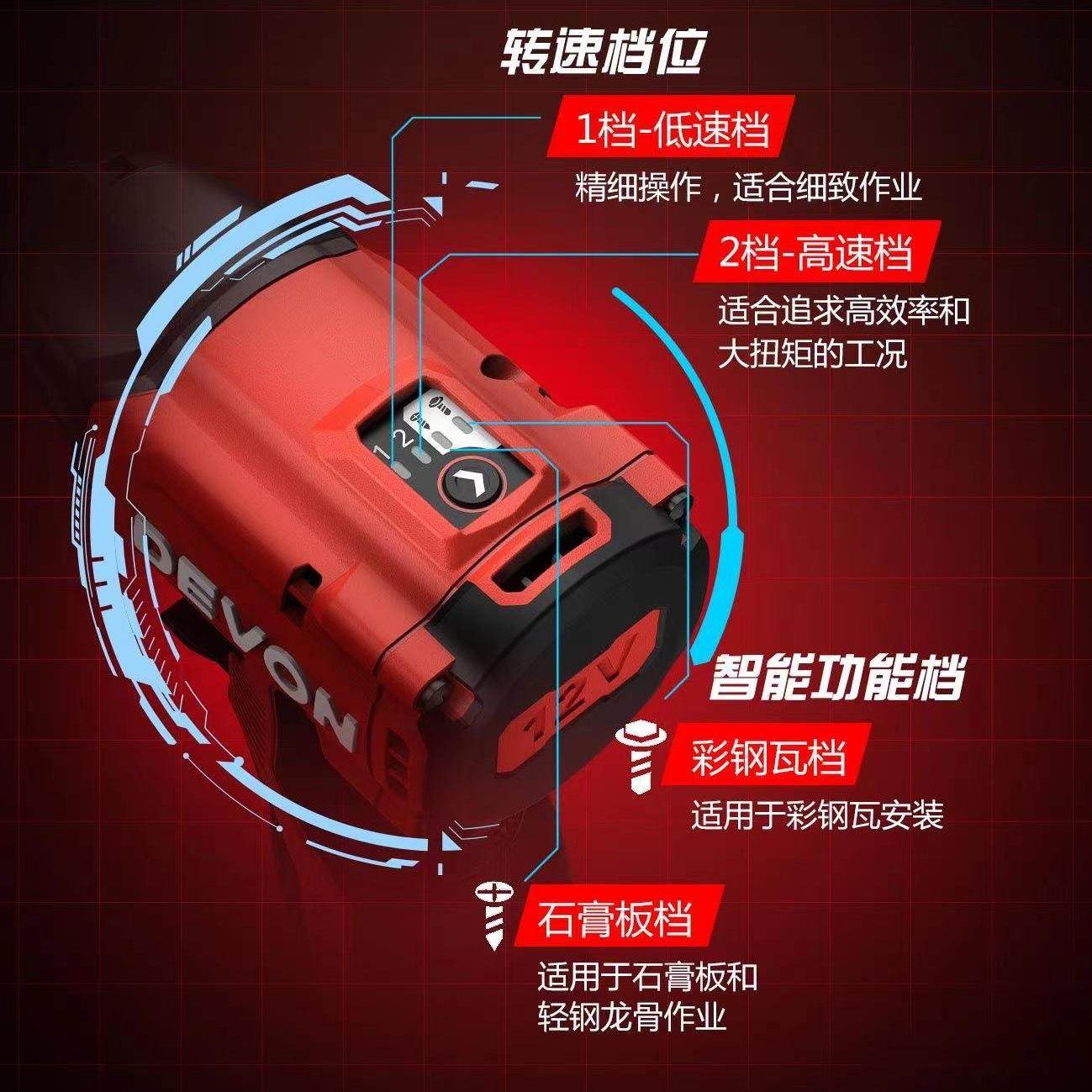 转速档位

1档-低速档

精细操作，适合细致作业

2档-高速档

适合追求高效率和大扭矩的工况

1
2

DEVON

12V

智能功能档

彩钢瓦档

适用于彩钢瓦安装

石膏板档

适用于石膏板和轻钢龙骨作业