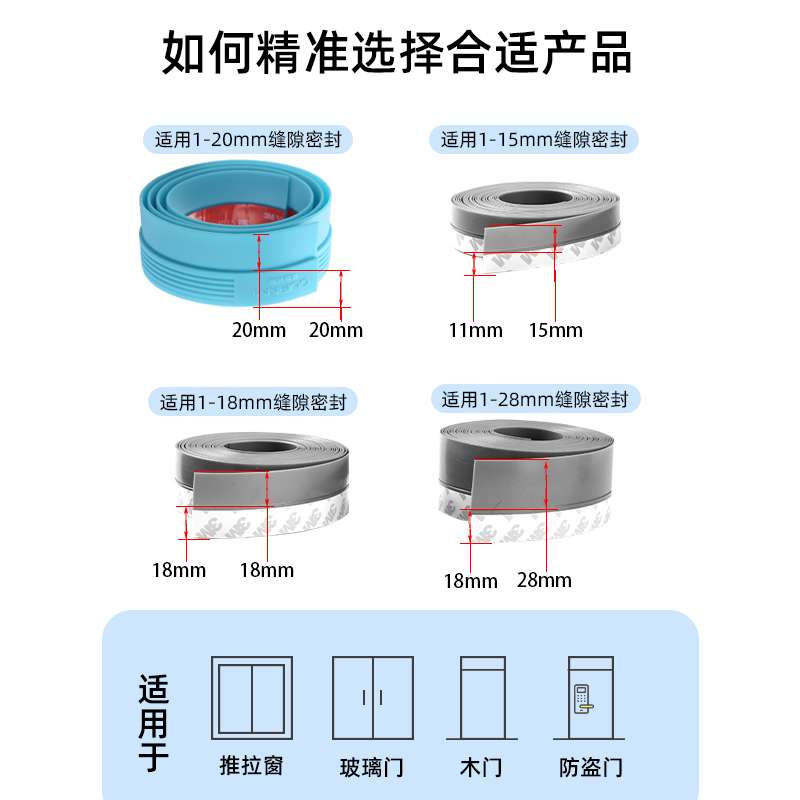 如何精准选择合适产品

适用1-20mm缝隙密封

20mm 20mm

适用1-15mm缝隙密封

11mm 15mm

适用1-18mm缝隙密封

18mm 18mm

适用1-28mm缝隙密封

18mm 28mm

适用于

推拉窗

玻璃门

木门

防盗门