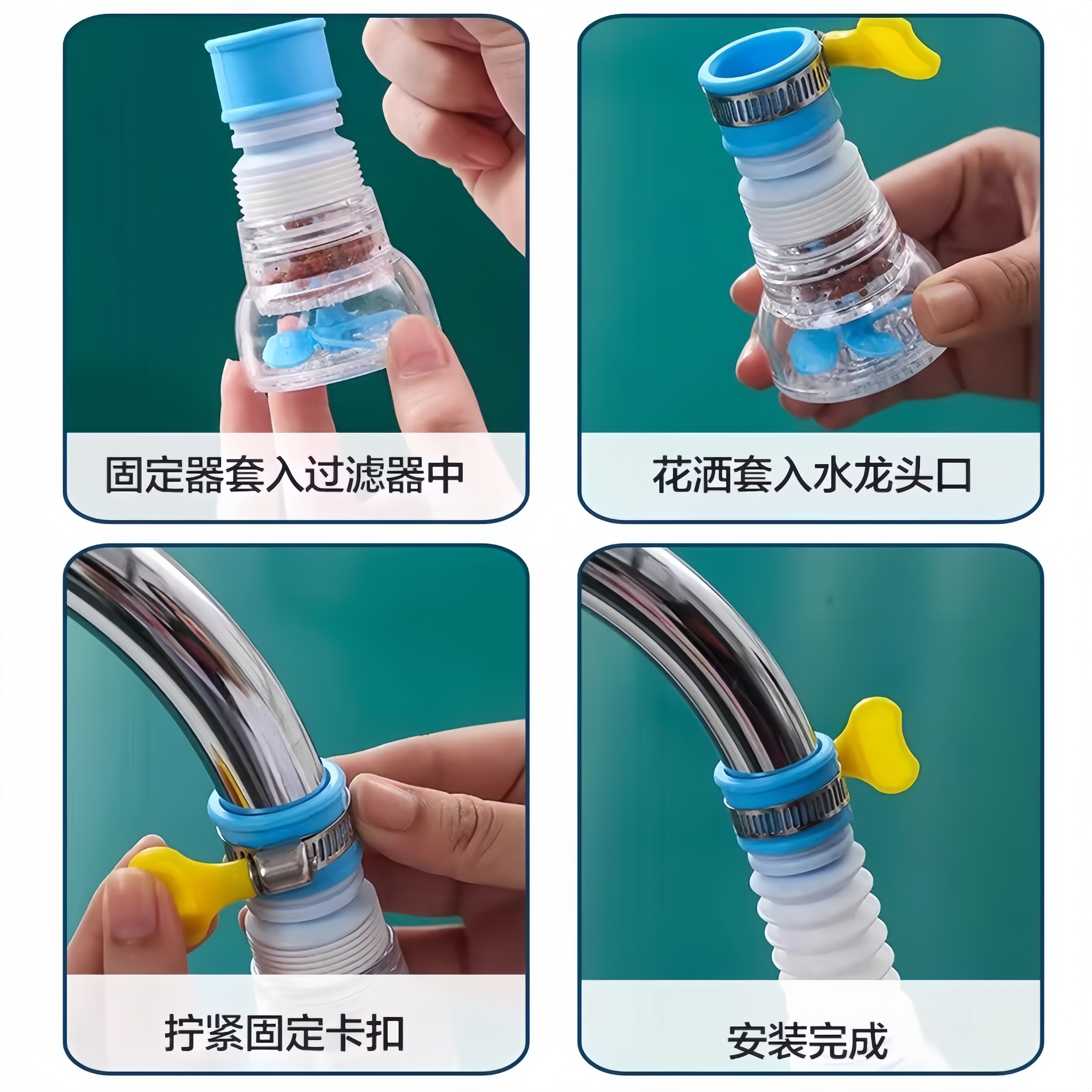 固定器套入过滤器中

花洒套入水龙头口

拧紧固定卡扣

安装完成