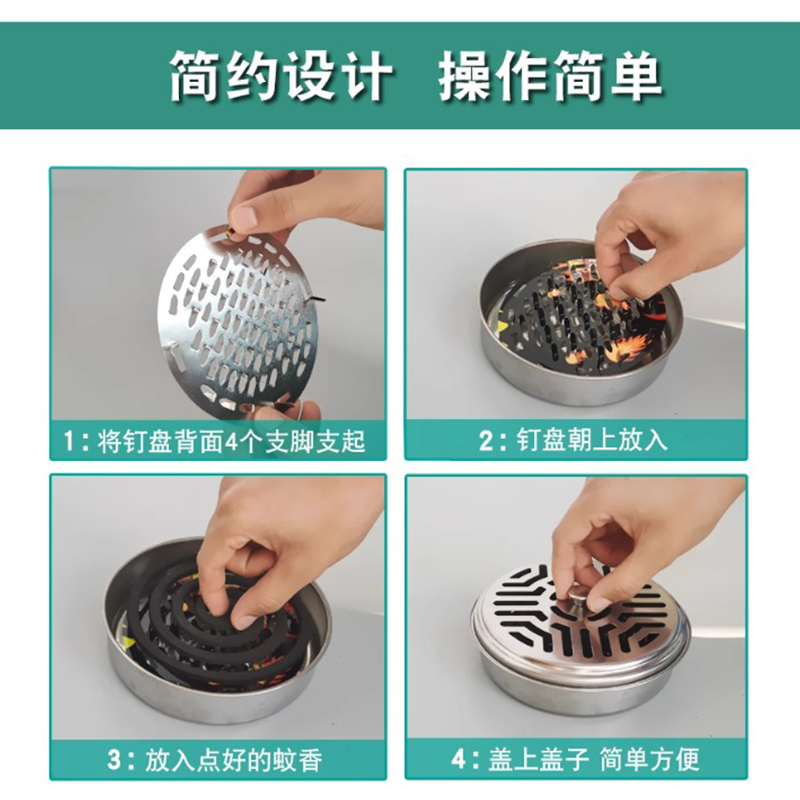 简约设计 操作简单

1：将钉盘背面4个支脚支起

2：钉盘朝上放入

3：放入点好的蚊香

4：盖上盖子 简单方便