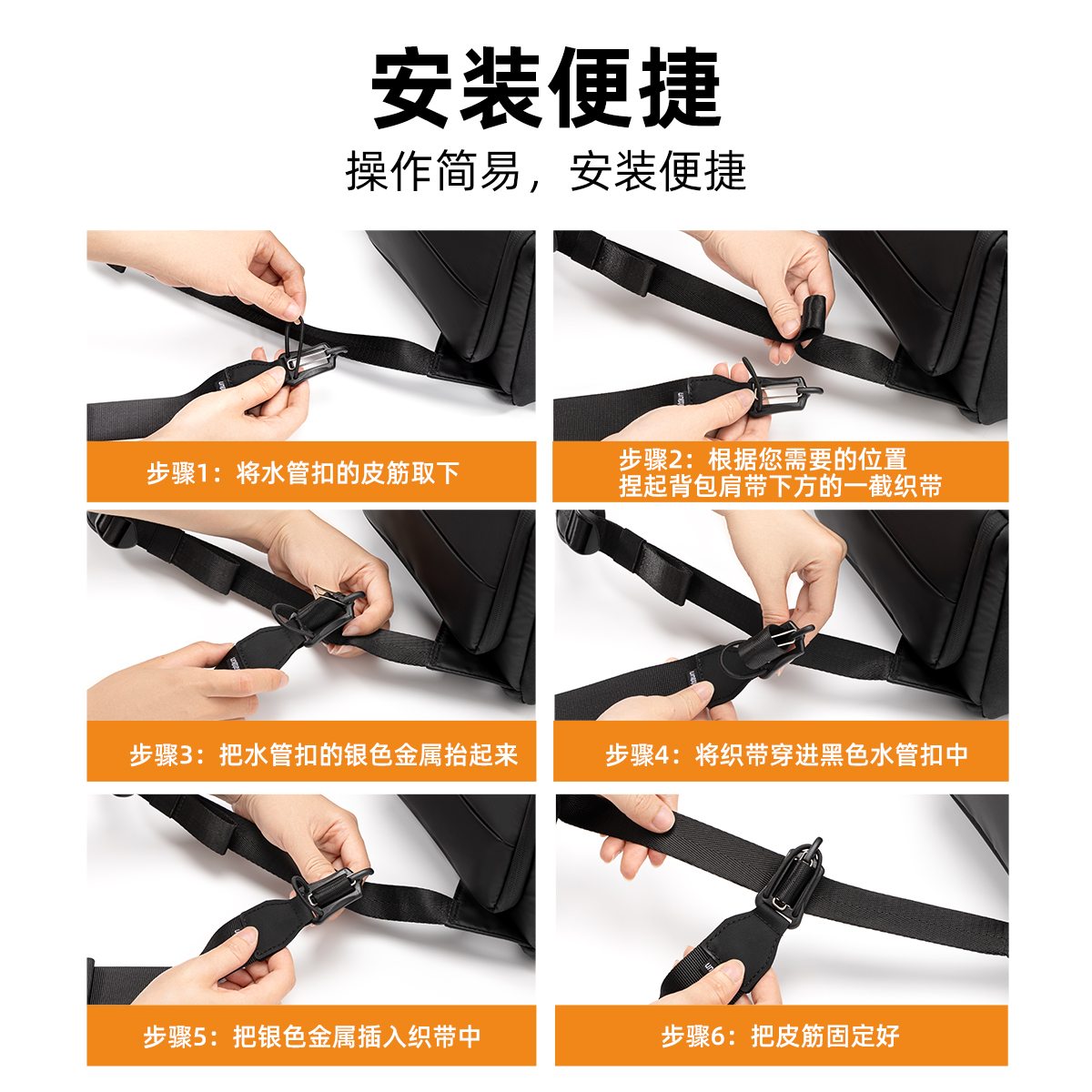 安装便捷

操作简易，安装便捷

步骤1：将水管扣的皮筋取下

步骤2：根据您需要的位置
捏起背包肩带下方的一截织带

步骤3：把水管扣的银色金属抬起来

步骤4：将织带穿进黑色水管扣中

步骤5：把银色金属插入织带中

步骤6：把皮筋固定好