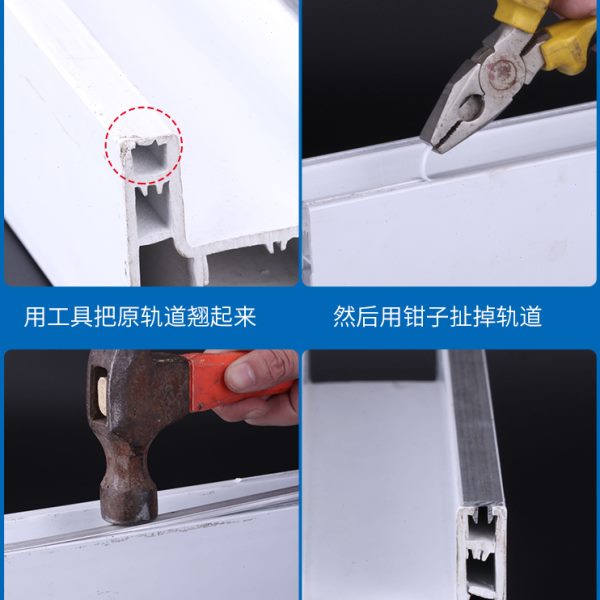 用工具把原轨道翘起来

然后用钳子扯掉轨道