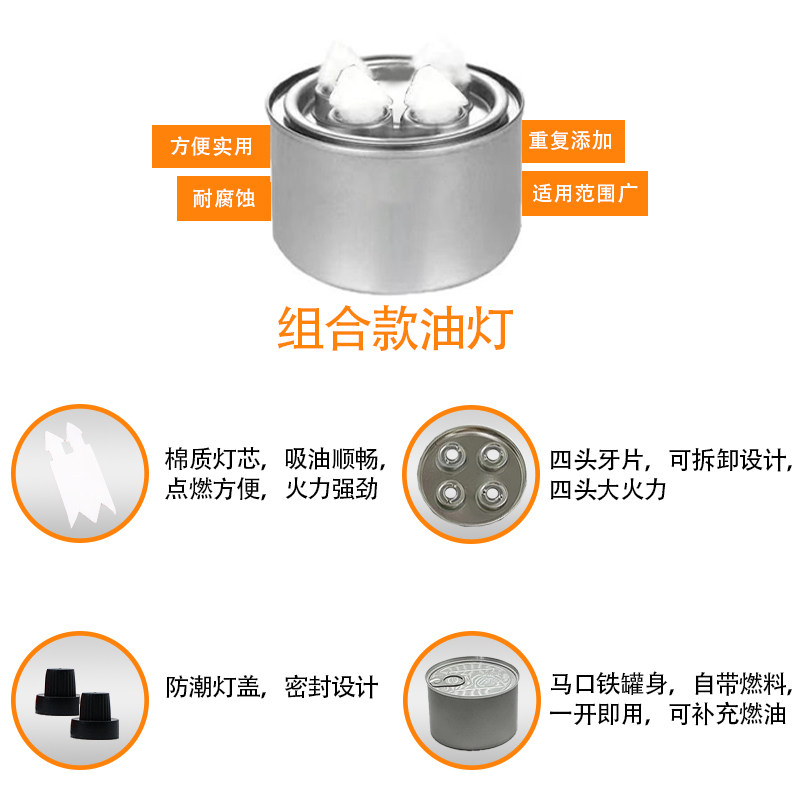 方便实用

耐腐蚀

重复添加

适用范围广

组合款油灯

棉质灯芯，吸油顺畅，点燃方便，火力强劲

四头牙片，可拆卸设计，四头大火力

防潮灯盖，密封设计

马口铁罐身，自带燃料，一开即用，可补充燃油