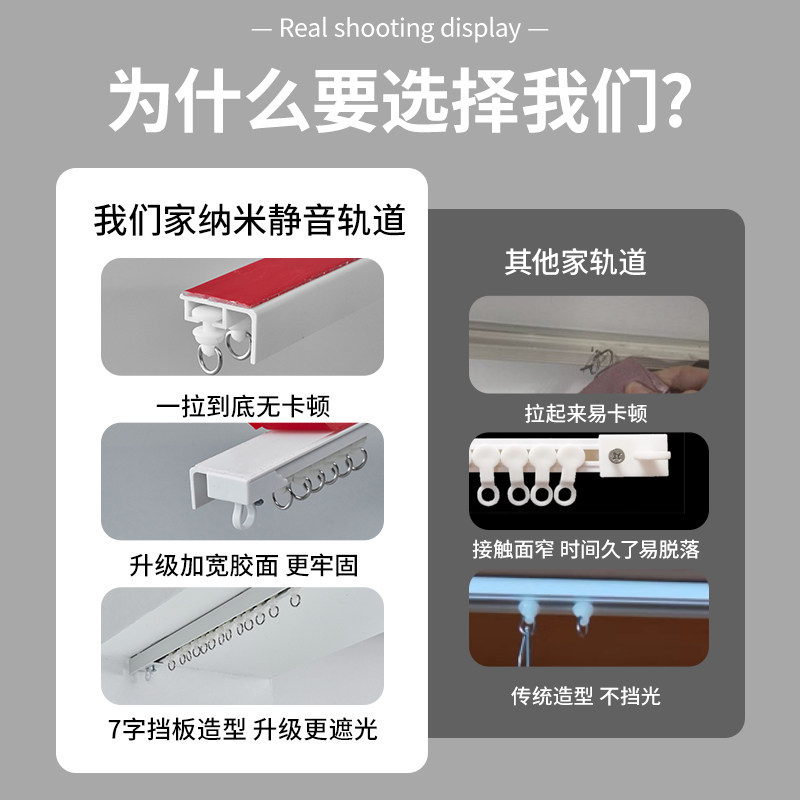 — Real shooting display —

为什么要选择我们?

我们家纳米静音轨道

一拉到底无卡顿

升级加宽胶面 更牢固

7字挡板造型 升级更遮光

其他家轨道

拉起来易卡顿

接触面窄 时间久了易脱落

传统造型 不挡光