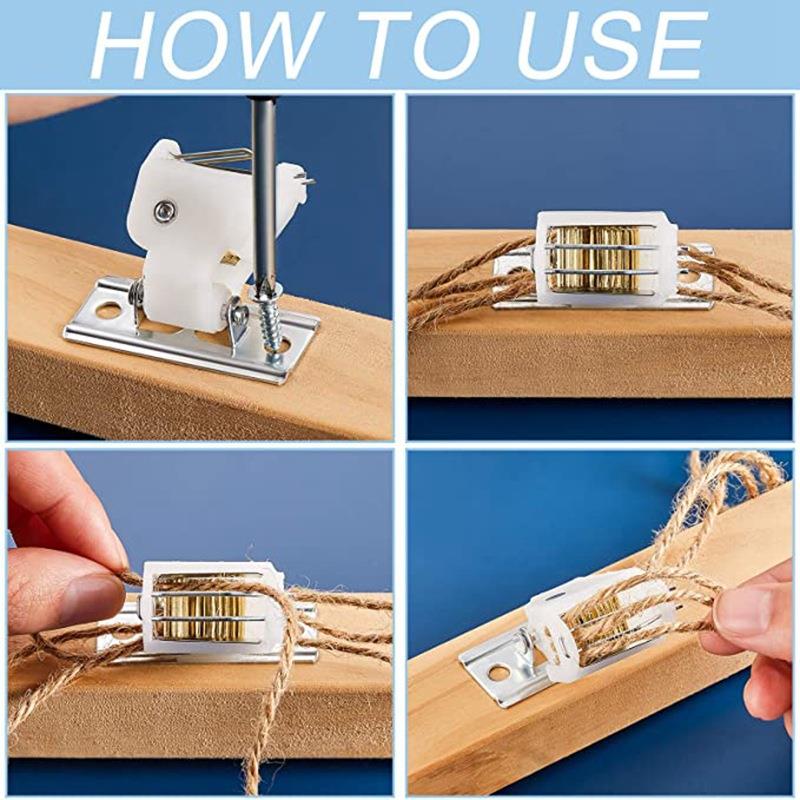 HOW TO USE