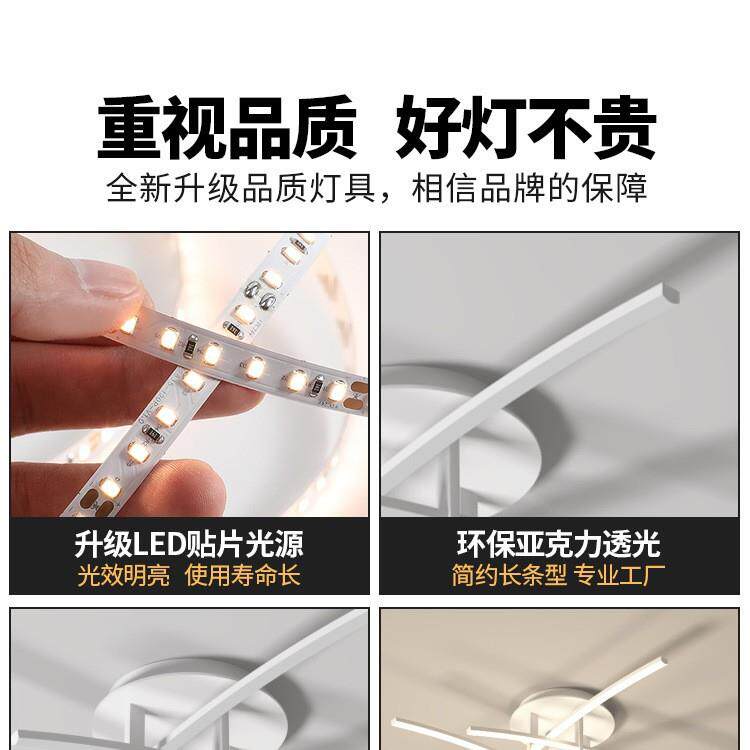 重视品质 好灯不贵

全新升级品质灯具，相信品牌的保障

升级LED贴片光源

光效明亮 使用寿命长

环保亚克力透光

简约长条型 专业工厂