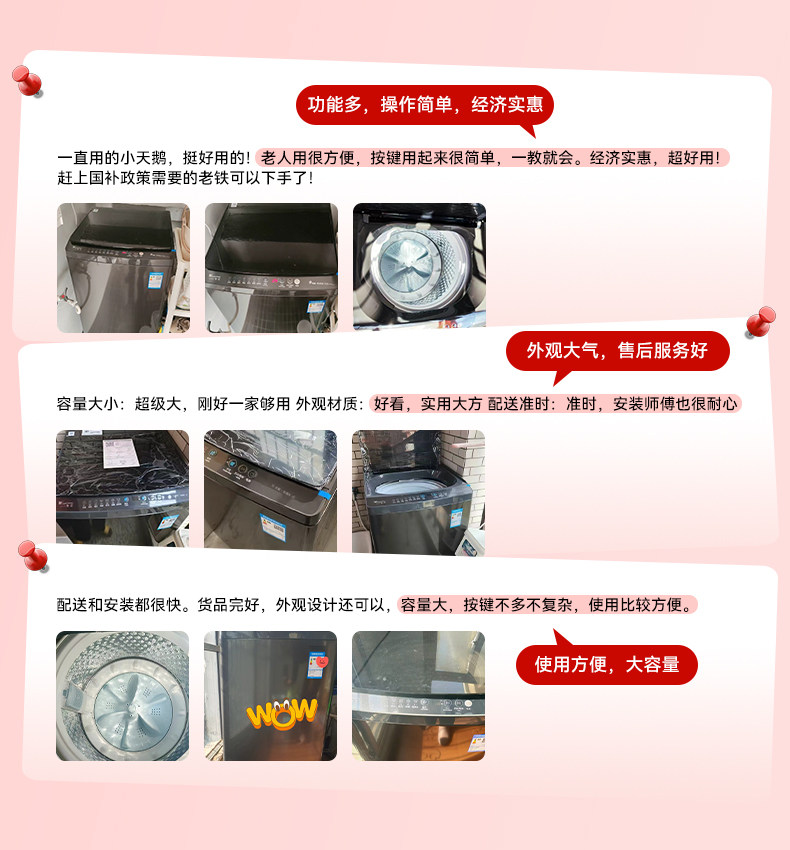 功能多，操作简单，经济实惠

一直用的小天鹅，挺好用的！老人用很方便，按键用起来很简单，一教就会。经济实惠，超好用！赶上国补政策需要的老铁可以下手了！

外观大气，售后服务好

容量大小：超级大，刚好一家够用 外观材质：好看，实用大方 配送准时：准时，安装师傅也很耐心

配送和安装都很快。货品完好，外观设计还可以，容量大，按键不多不复杂，使用比较方便。

WOW

使用方便，大容量