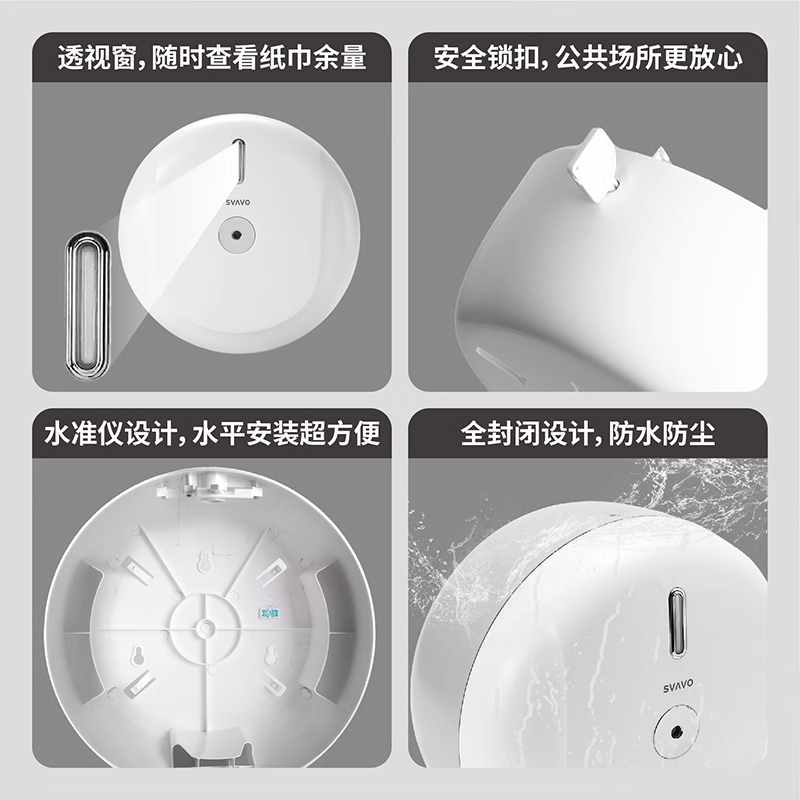 透视窗，随时查看纸巾余量

SVAVO

安全锁扣，公共场所更放心

水准仪设计，水平安装超方便

全封闭设计，防水防尘

SVAVO