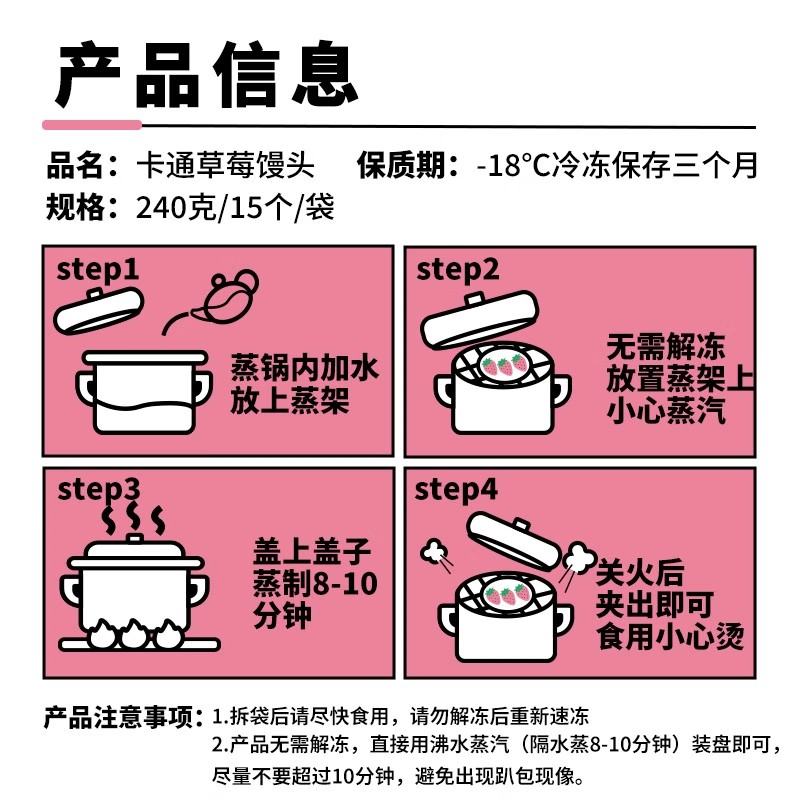 产品信息

品名：卡通草莓馒头　保质期：-18°C冷冻保存三个月
规格：240克/15个/袋

step1
蒸锅内加水
放上蒸架

step2
无需解冻
放置蒸架上
小心蒸汽

step3
盖上盖子
蒸制8-10
分钟

step4
关火后
夹出即可
食用小心烫

产品注意事项：1.拆袋后请尽快食用，请勿解冻后重新速冻
2.产品无需解冻，直接用沸水蒸汽（隔水蒸8-10分钟）装盘即可，尽量不要超过10分钟，避免出现趴包现像。