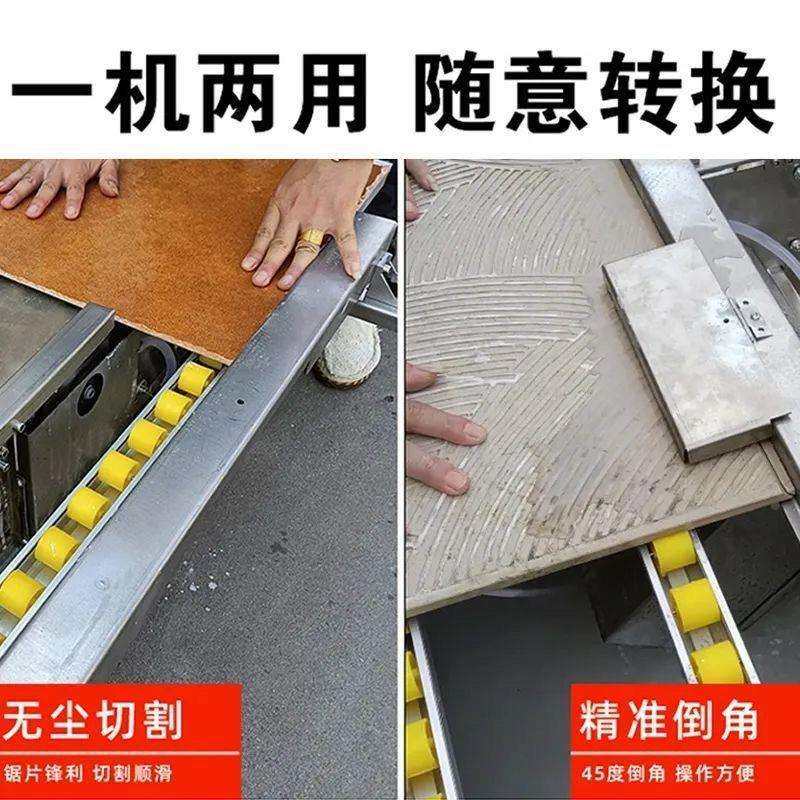 一机两用 随意转换

无尘切割

锯片锋利 切割顺滑

精准倒角

45度倒角 操作方便