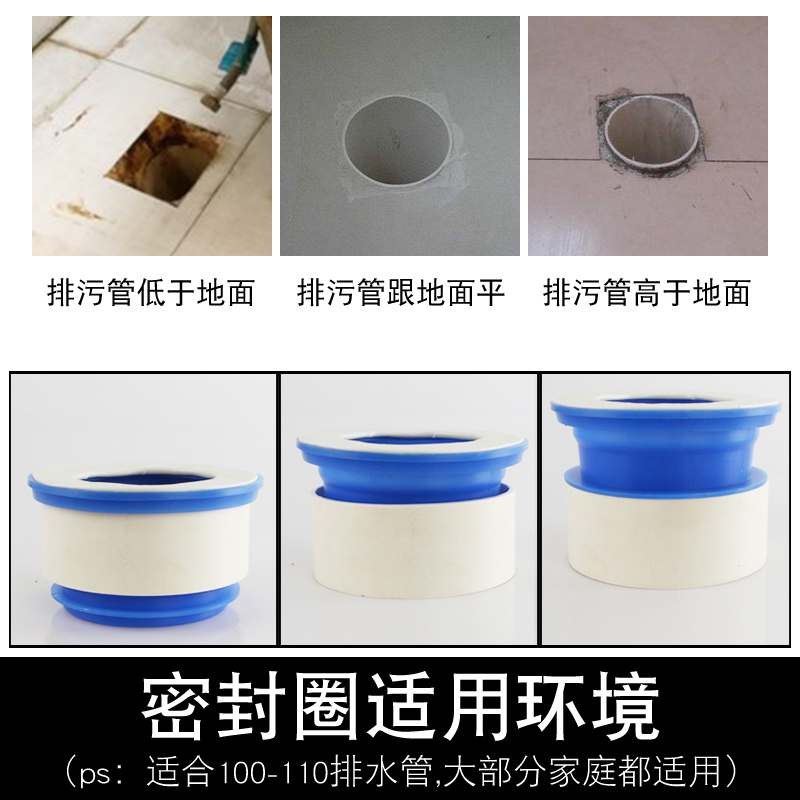 排污管低于地面　排污管跟地面平　排污管高于地面

密封圈适用环境

（ps：适合100-110排水管,大部分家庭都适用）