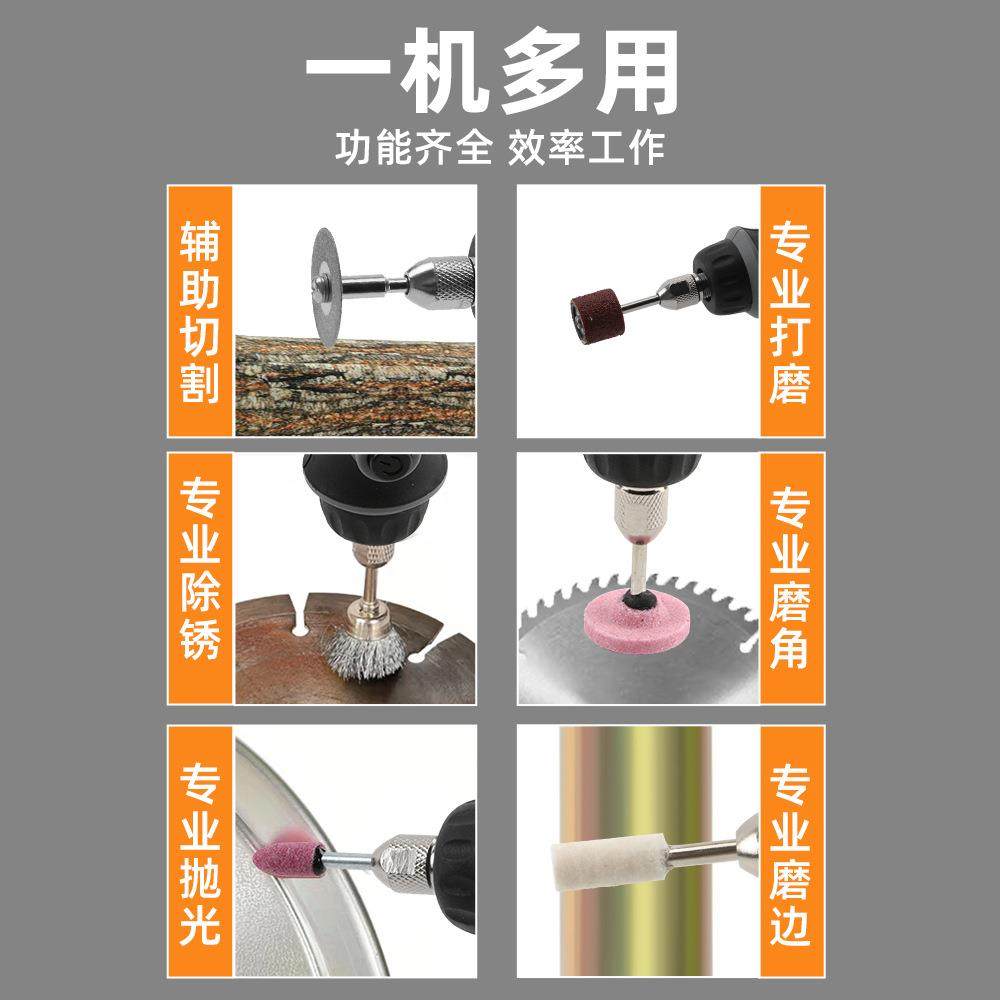 一机多用
功能齐全 效率工作

辅助切割

专业打磨

专业除锈

专业磨角

专业抛光

专业磨边