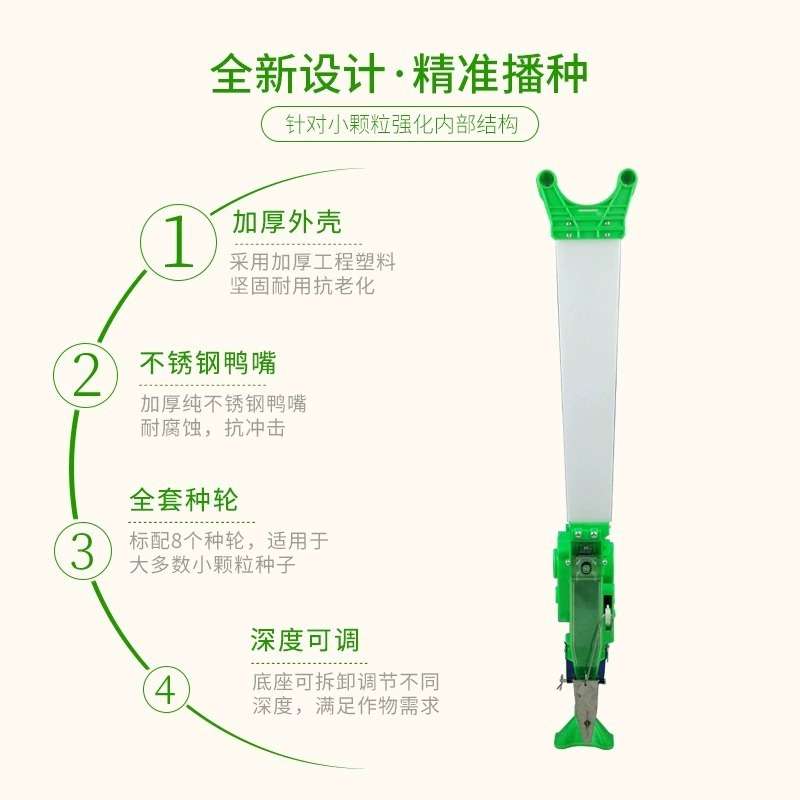 全新设计·精准播种

针对小颗粒强化内部结构

1
加厚外壳
采用加厚工程塑料
坚固耐用抗老化

2
不锈钢鸭嘴
加厚纯不锈钢鸭嘴
耐腐蚀，抗冲击

3
全套种轮
标配8个种轮，适用于
大多数小颗粒种子

4
深度可调
底座可拆卸调节不同
深度，满足作物需求