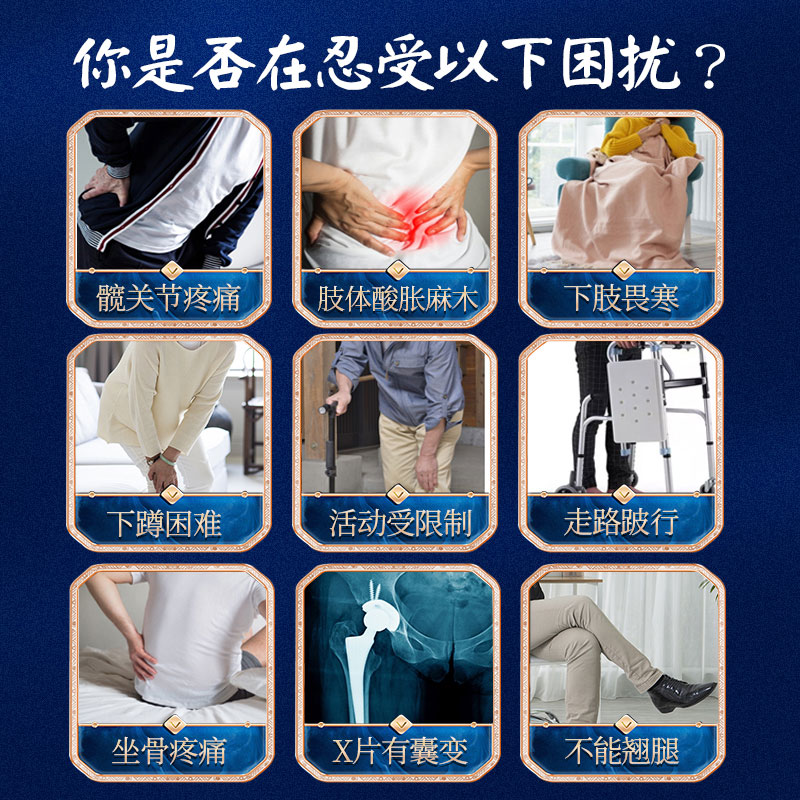 你是否在忍受以下困扰？

髋关节疼痛

肢体酸胀麻木

下肢畏寒

下蹲困难

活动受限制

走路跛行

坐骨疼痛

X片有囊变

不能翘腿