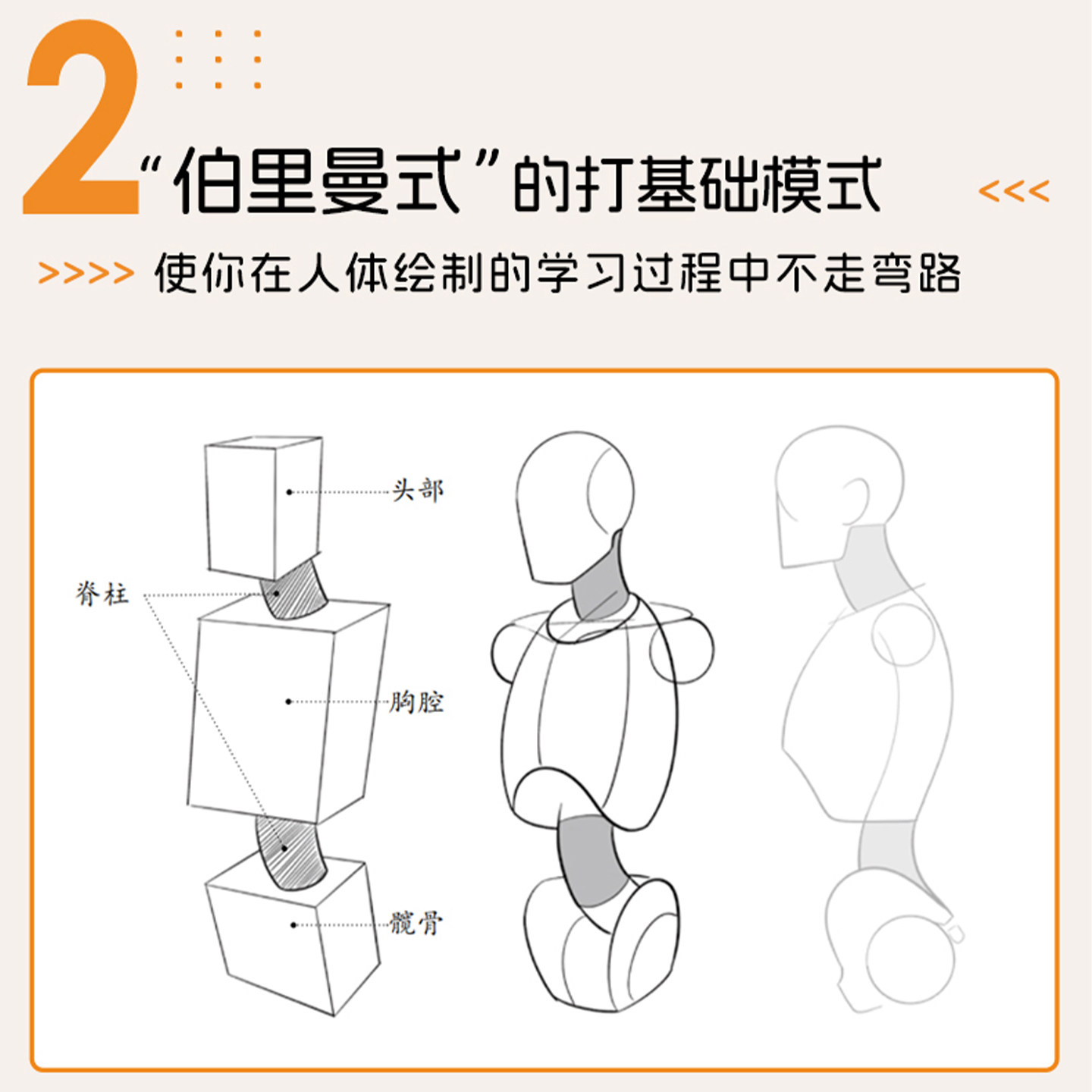 2 “伯里曼式”的打基础模式 <<<

>>>> 使你在人体绘制的学习过程中不走弯路

头部

脊柱

胸腔

髋骨