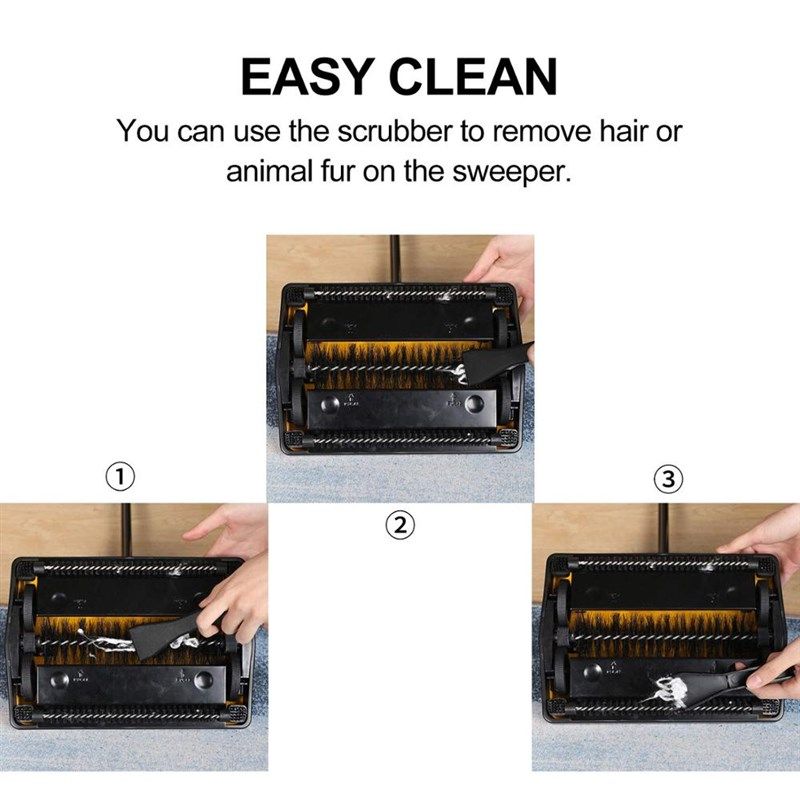 EASY CLEAN

You can use the scrubber to remove hair or animal fur on the sweeper.

①

②

③