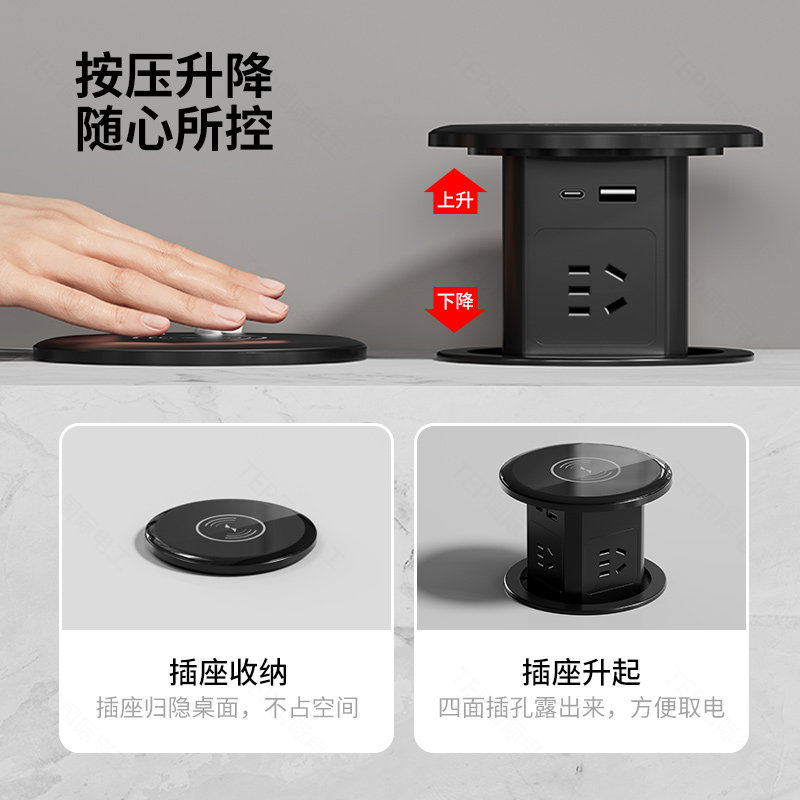 按压升降
随心所控

上升

下降

插座收纳
插座归隐桌面，不占空间

插座升起
四面插孔露出来，方便取电