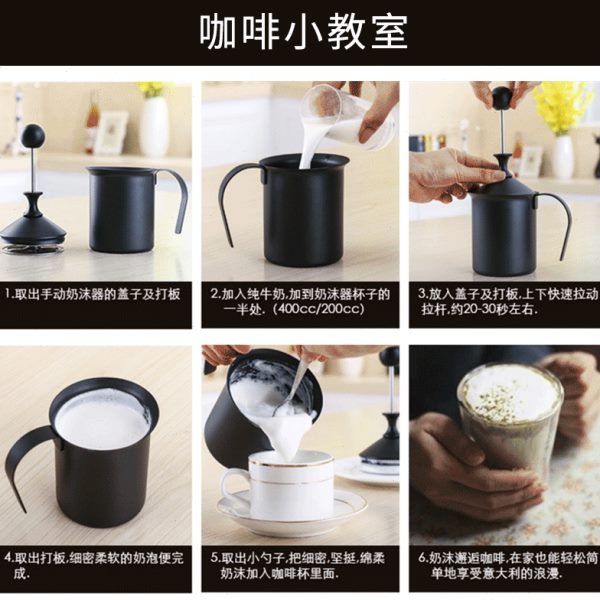 咖啡小教室

1.取出手动奶沫器的盖子及打板

2.加入纯牛奶,加到奶沫器杯子的一半处.(400cc/200cc)

3.放入盖子及打板,上下快速拉动拉杆,约20-30秒左右.

4.取出打板,细密柔软的奶泡便完成.

5.取出小勺子,把细密,坚挺,绵柔奶沫加入咖啡杯里面.

6.奶沫邂逅咖啡,在家也能轻松简单地享受意大利的浪漫.