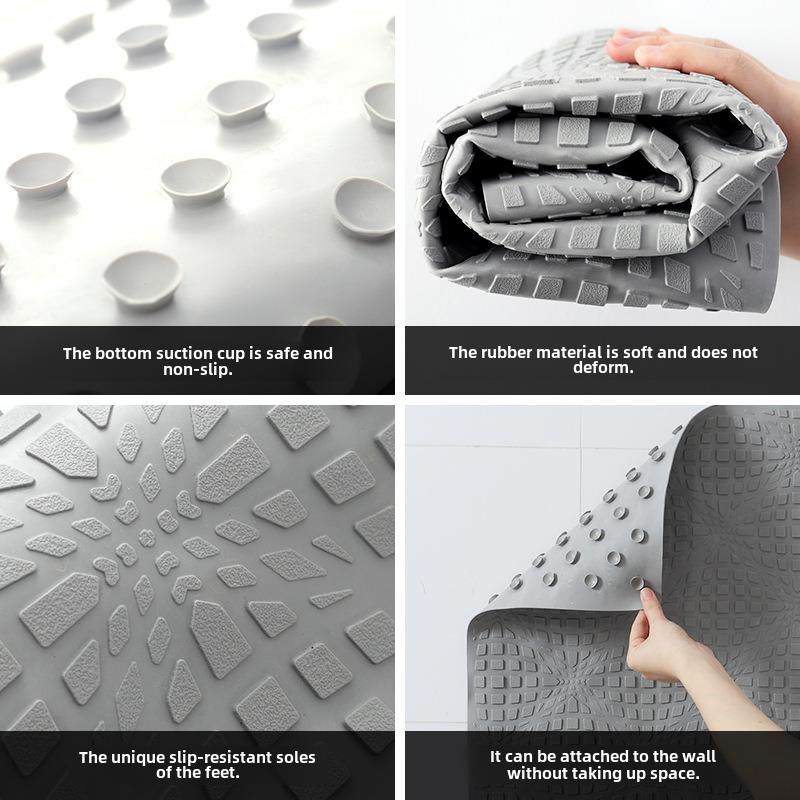 The bottom suction cup is safe and non-slip.

The rubber material is soft and does not deform.

The unique slip-resistant soles of the feet.

It can be attached to the wall without taking up space.