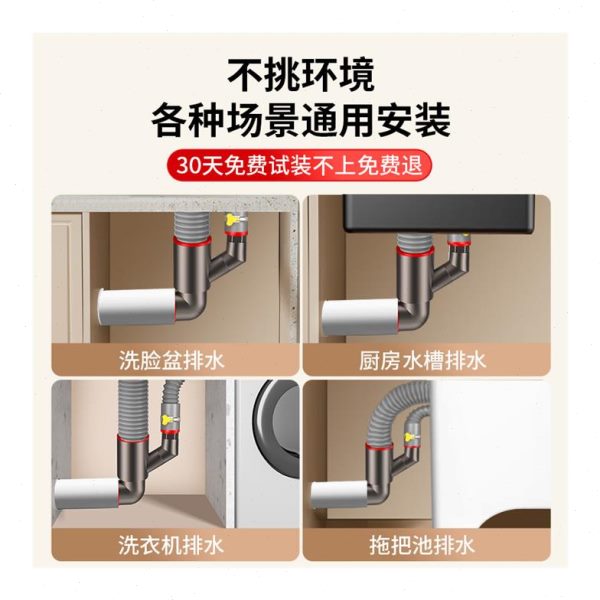 不挑环境
各种场景通用安装

30天免费试装不上免费退

洗脸盆排水

厨房水槽排水

洗衣机排水

拖把池排水