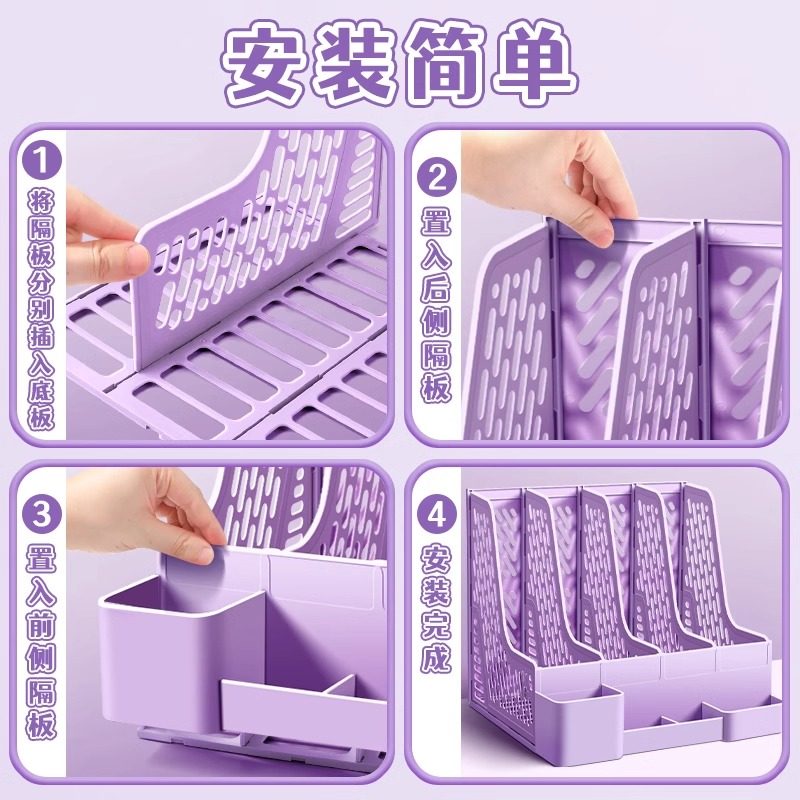 安装简单

1
将隔板分别插入底板

2
置入后侧隔板

3
置入前侧隔板

4
安装完成