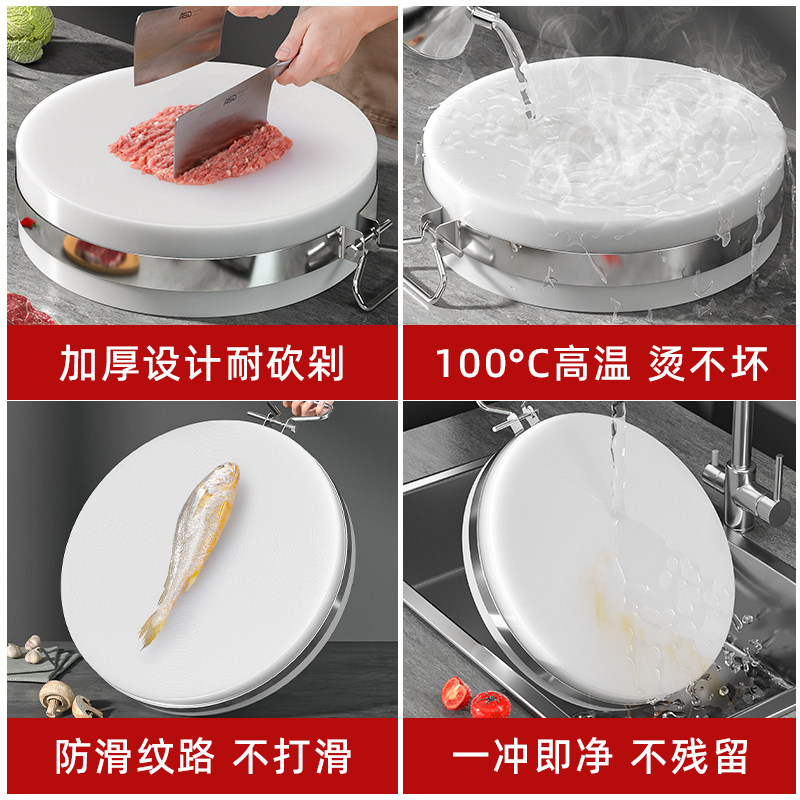 ASD

ASD

加厚设计耐砍剁

100°C高温 烫不坏

防滑纹路 不打滑

一冲即净 不残留