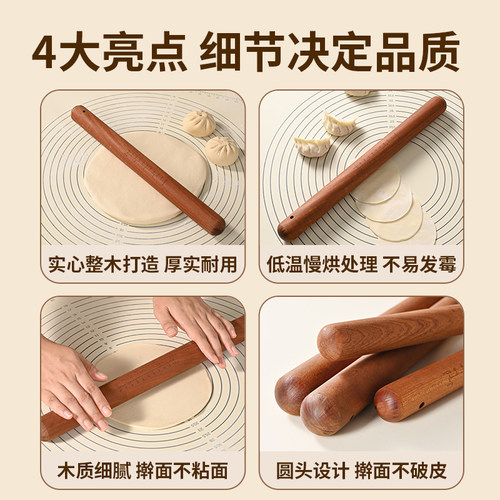 4大亮点 细节决定品质

实心整木打造 厚实耐用

低温慢烘处理 不易发霉

木质细腻 擀面不粘面

圆头设计 擀面不破皮