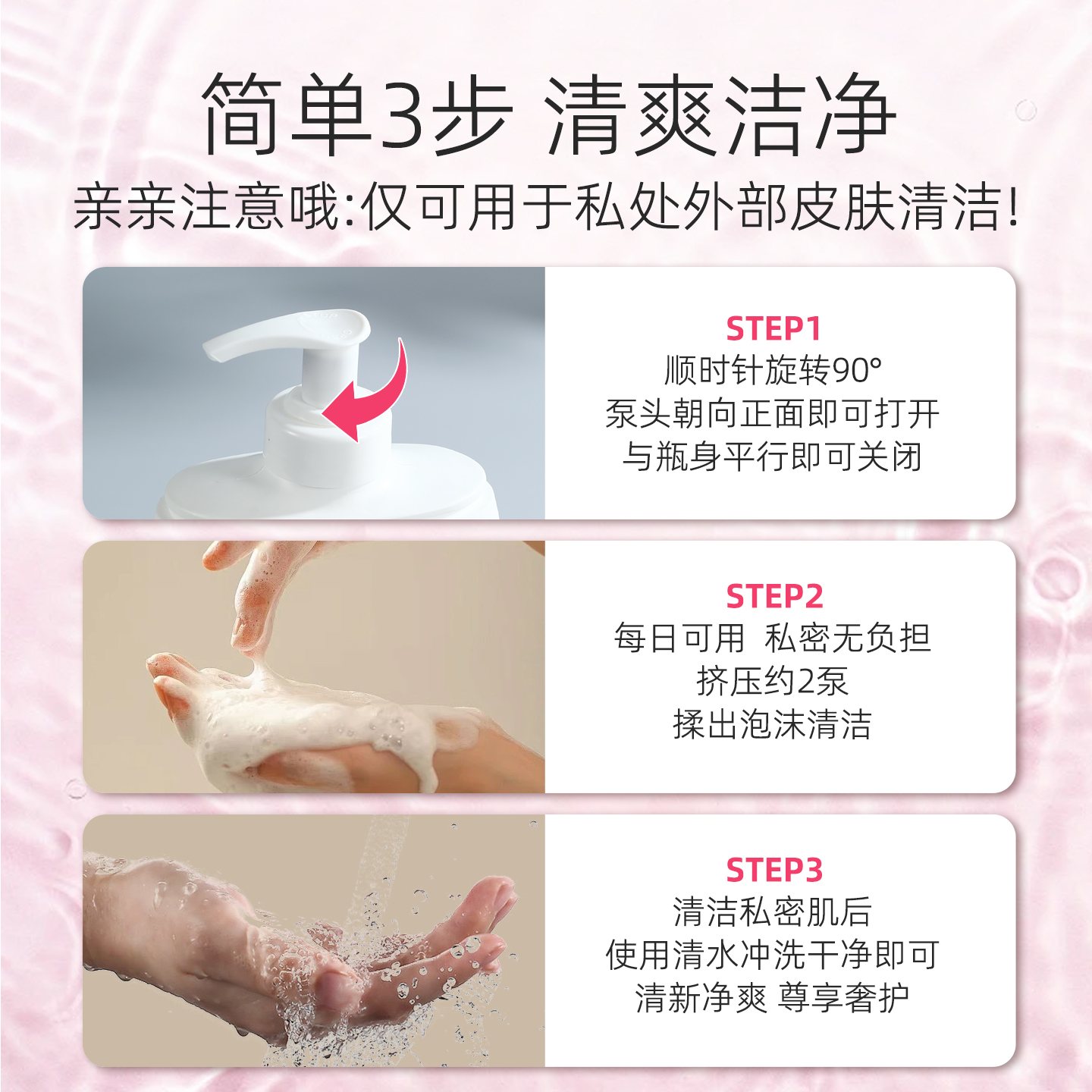 简单3步 清爽洁净
亲亲注意哦:仅可用于私处外部皮肤清洁!

STEP1
顺时针旋转90°
泵头朝向正面即可打开
与瓶身平行即可关闭

STEP2
每日可用 私密无负担
挤压约2泵
揉出泡沫清洁

STEP3
清洁私密肌后
使用清水冲洗干净即可
清新净爽 尊享奢护