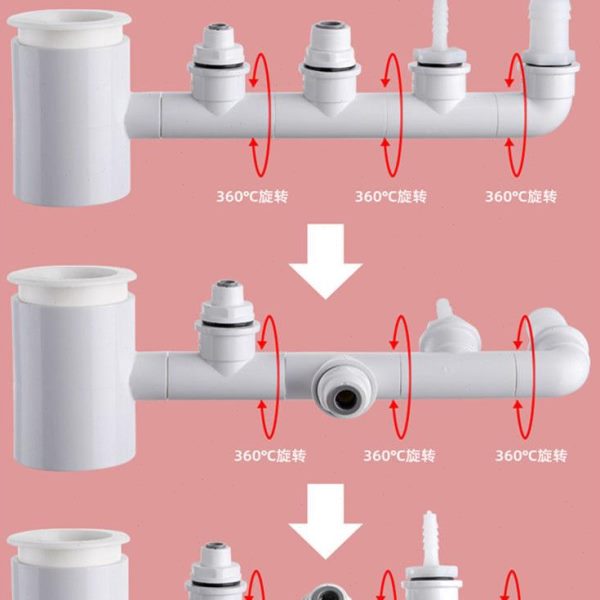 360°C旋转 360°C旋转 360°C旋转

360°C旋转 360°C旋转 360°C旋转