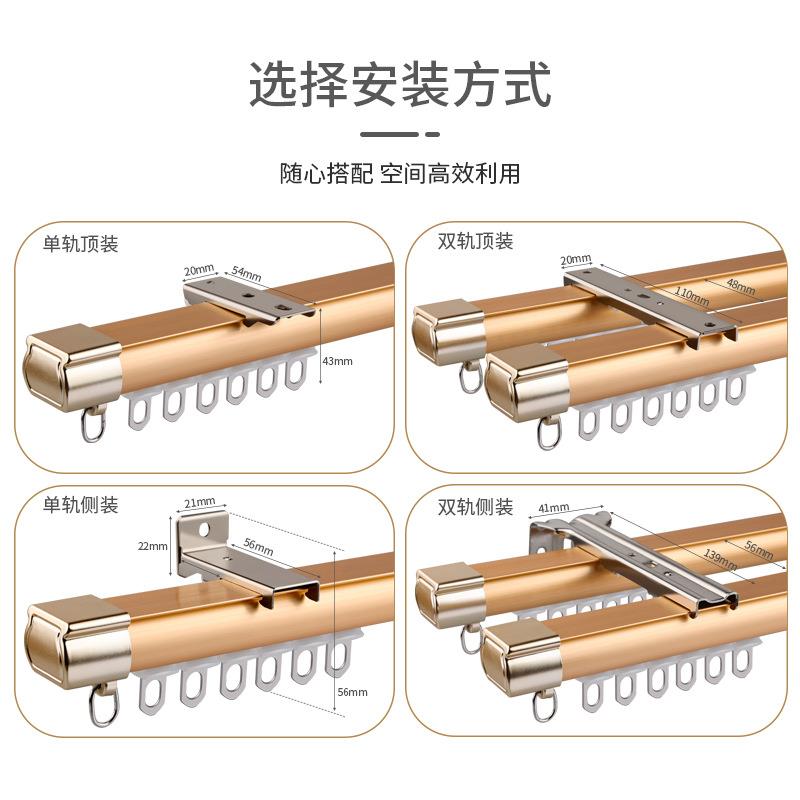 选择安装方式

随心搭配 空间高效利用

单轨顶装

20mm 54mm

43mm

双轨顶装

20mm

110mm 48mm

单轨侧装

21mm

22mm

56mm

56mm

双轨侧装

41mm

139mm 56mm