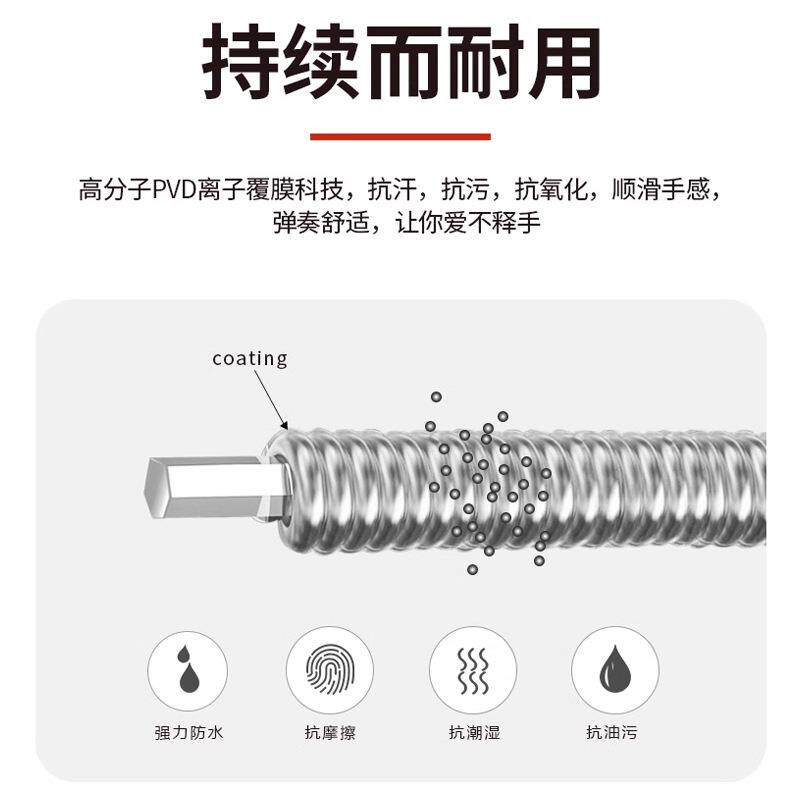 持续而耐用

高分子PVD离子覆膜科技，抗汗，抗污，抗氧化，顺滑手感，弹奏舒适，让你爱不释手

coating

强力防水

抗摩擦

抗潮湿

抗油污