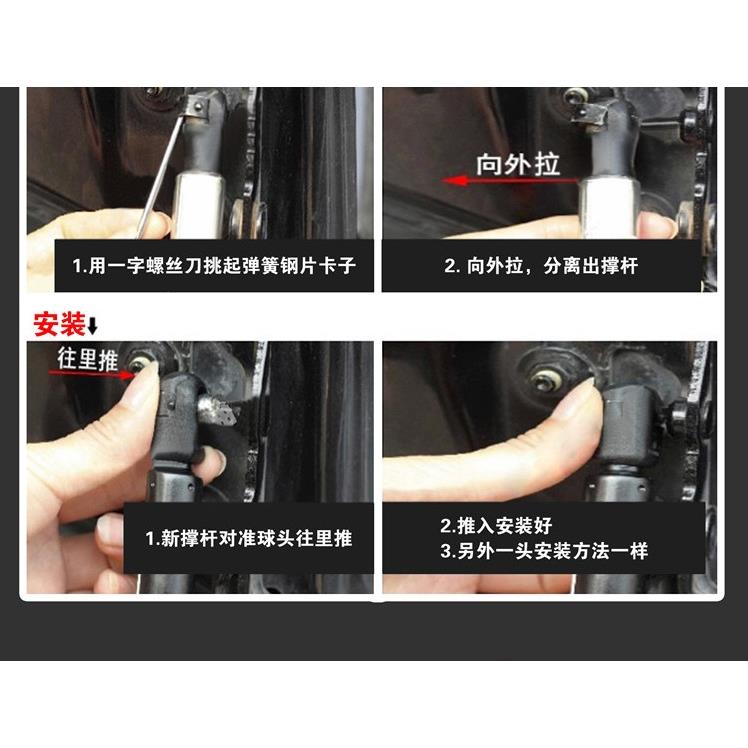 1.用一字螺丝刀挑起弹簧钢片卡子

向外拉

2. 向外拉，分离出撑杆

安装

往里推

1.新撑杆对准球头往里推

2.推入安装好
3.另外一头安装方法一样