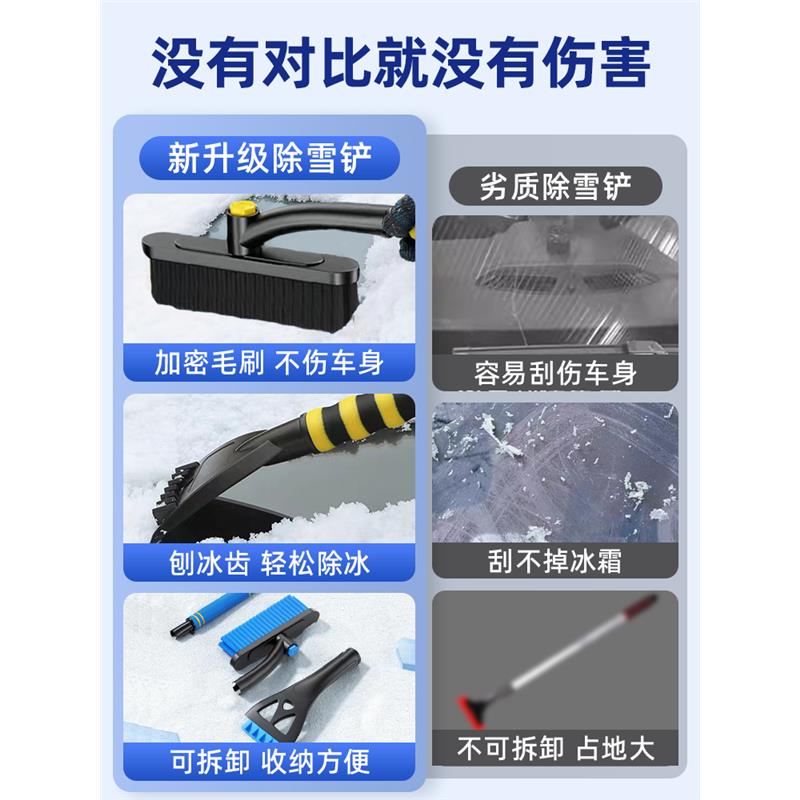 没有对比就没有伤害

新升级除雪铲

加密毛刷 不伤车身

刨冰齿 轻松除冰

可拆卸 收纳方便

劣质除雪铲

容易刮伤车身

刮不掉冰霜

不可拆卸 占地大