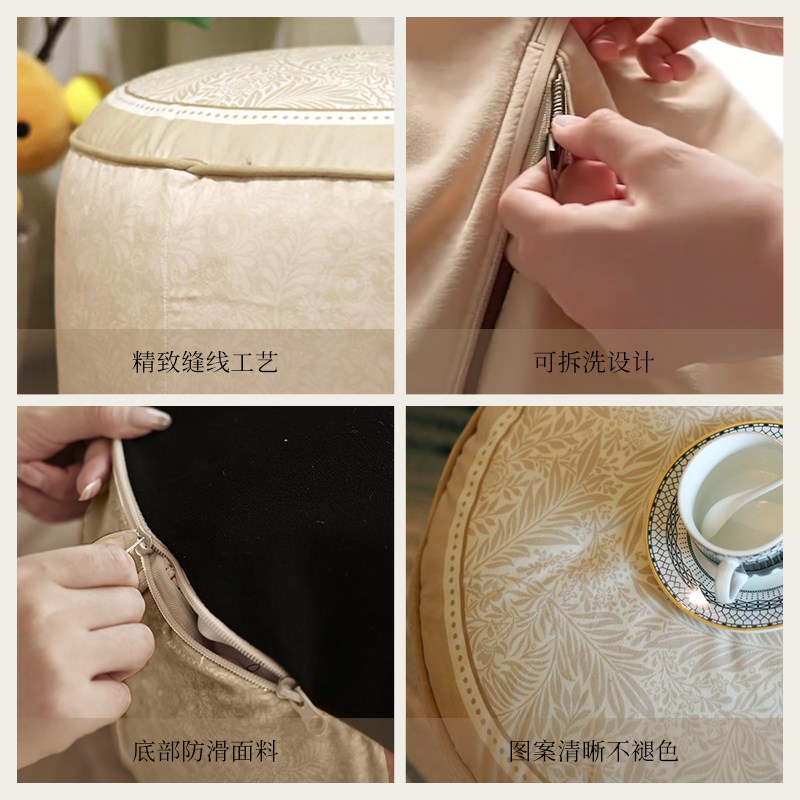 精致缝线工艺

可拆洗设计

底部防滑面料

图案清晰不褪色